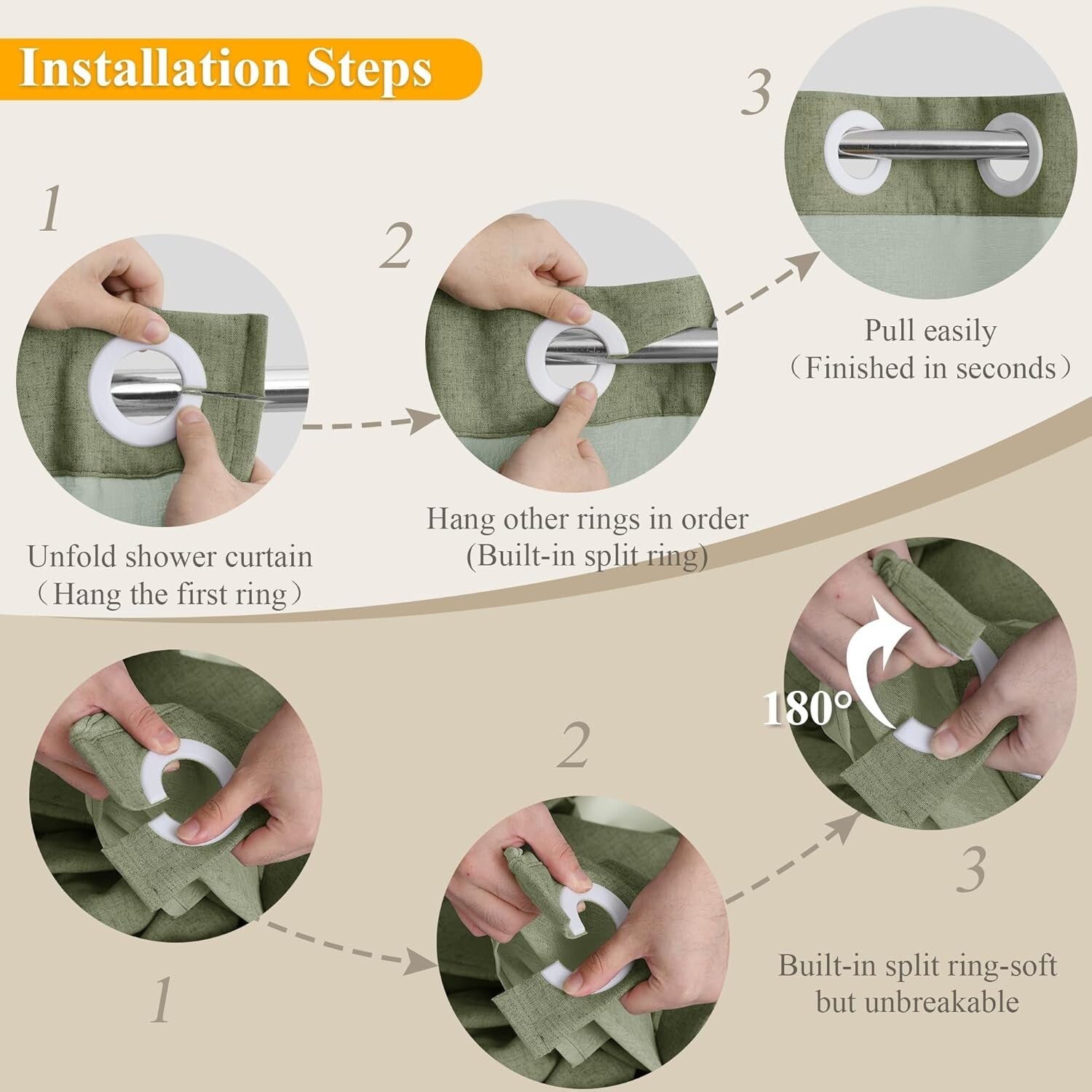 Installation Steps

1

Unfold shower curtain
（Hang the first ring）

2

Hang other rings in order
(Built-in split ring)

3

Pull easily
（Finished in seconds）

1

2

180°

3

Built-in split ring-soft but unbreakable