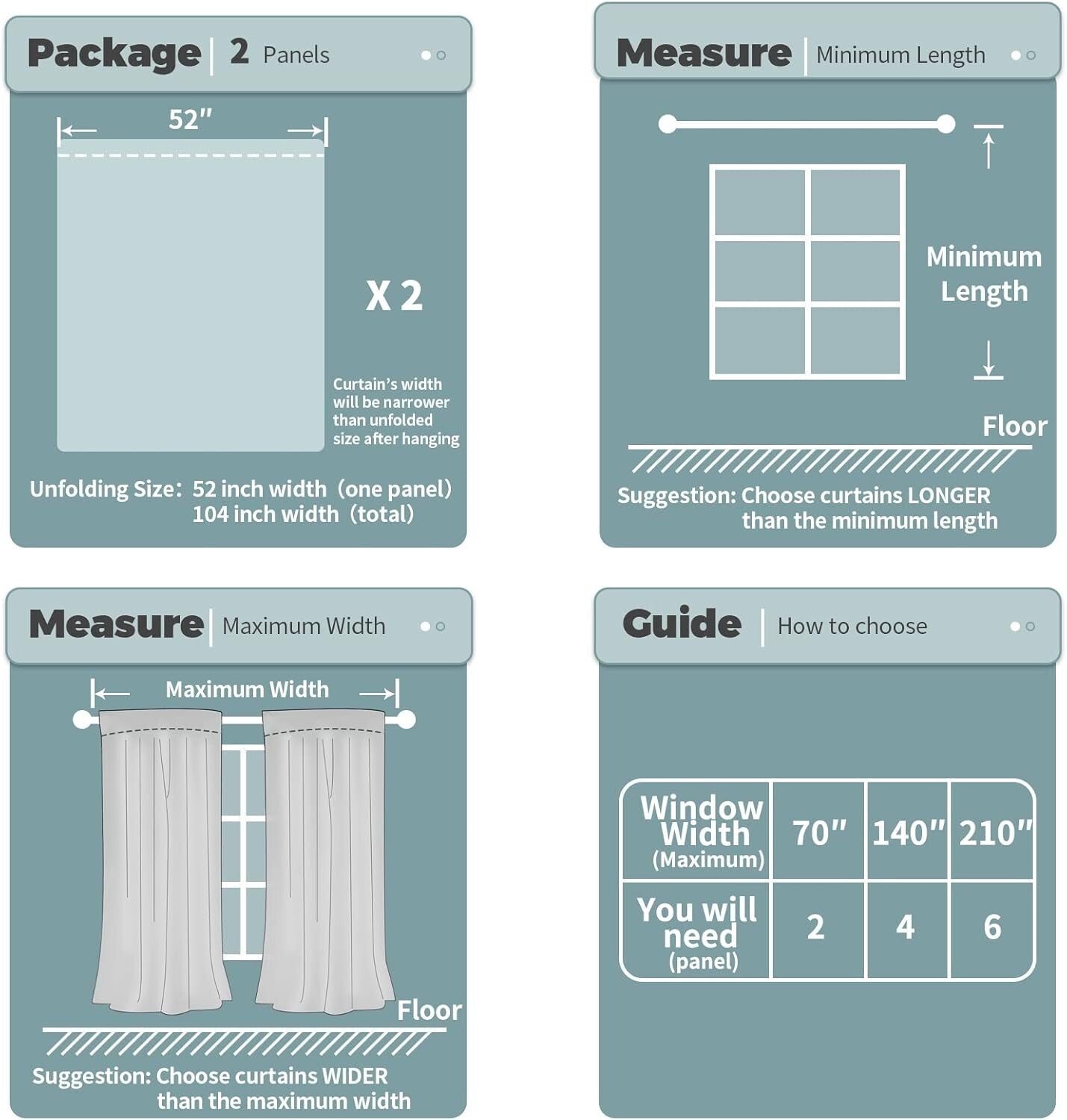 Package | 2 Panels

52″

X 2

Curtain's width will be narrower than unfolded size after hanging

Unfolding Size: 52 inch width (one panel)
104 inch width (total)

Measure | Minimum Length

Minimum Length

Floor

Suggestion: Choose curtains LONGER than the minimum length

Measure | Maximum Width

Maximum Width

Floor

Suggestion: Choose curtains WIDER than the maximum width

Guide | How to choose

| Window Width (Maximum) | 70″ | 140″ | 210″ |
|---|---|---|---|
| You will need (panel) | 2 | 4 | 6 |