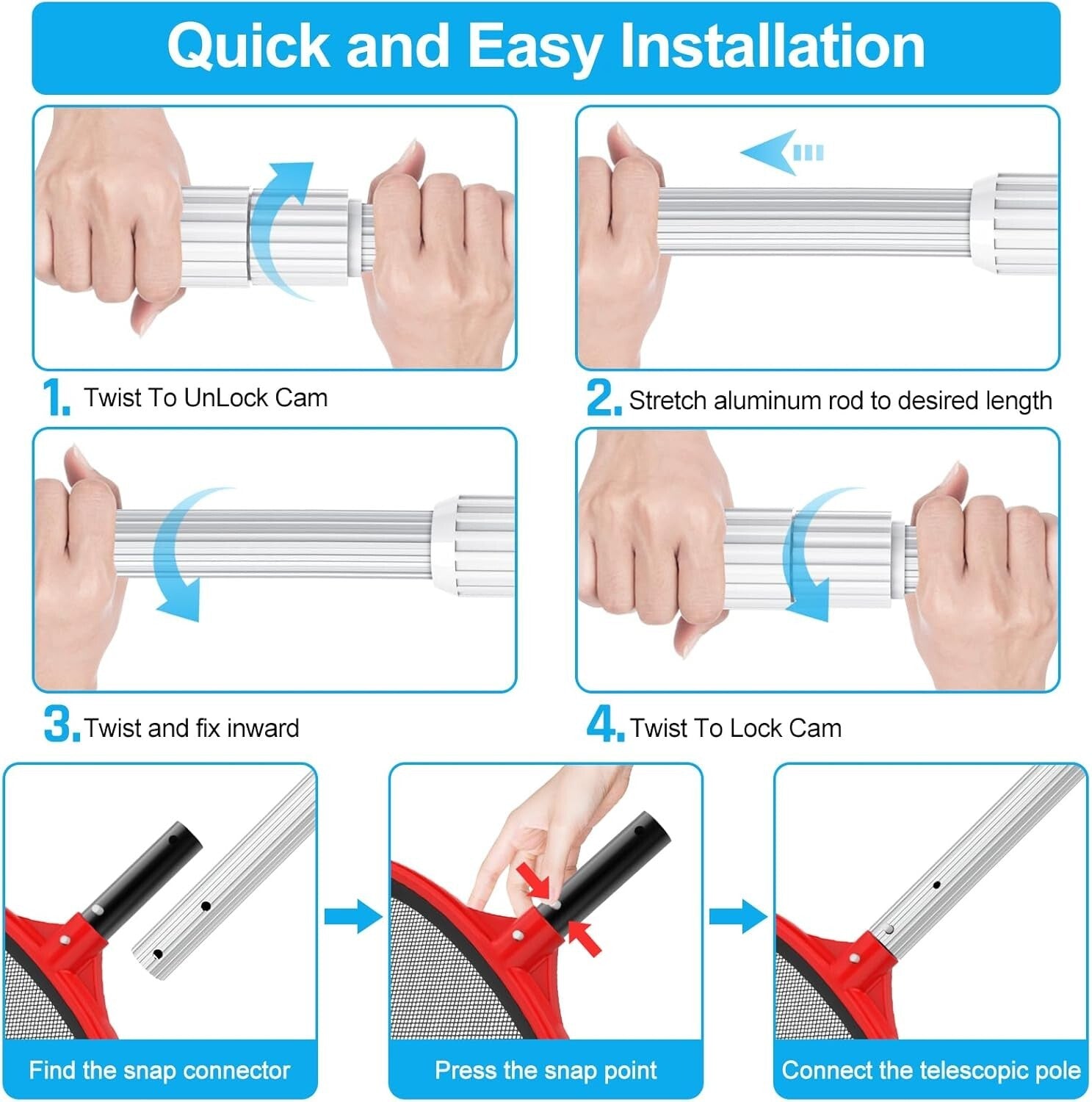 Quick and Easy Installation

1. Twist To UnLock Cam

2. Stretch aluminum rod to desired length

3. Twist and fix inward

4. Twist To Lock Cam

Find the snap connector

Press the snap point

Connect the telescopic pole