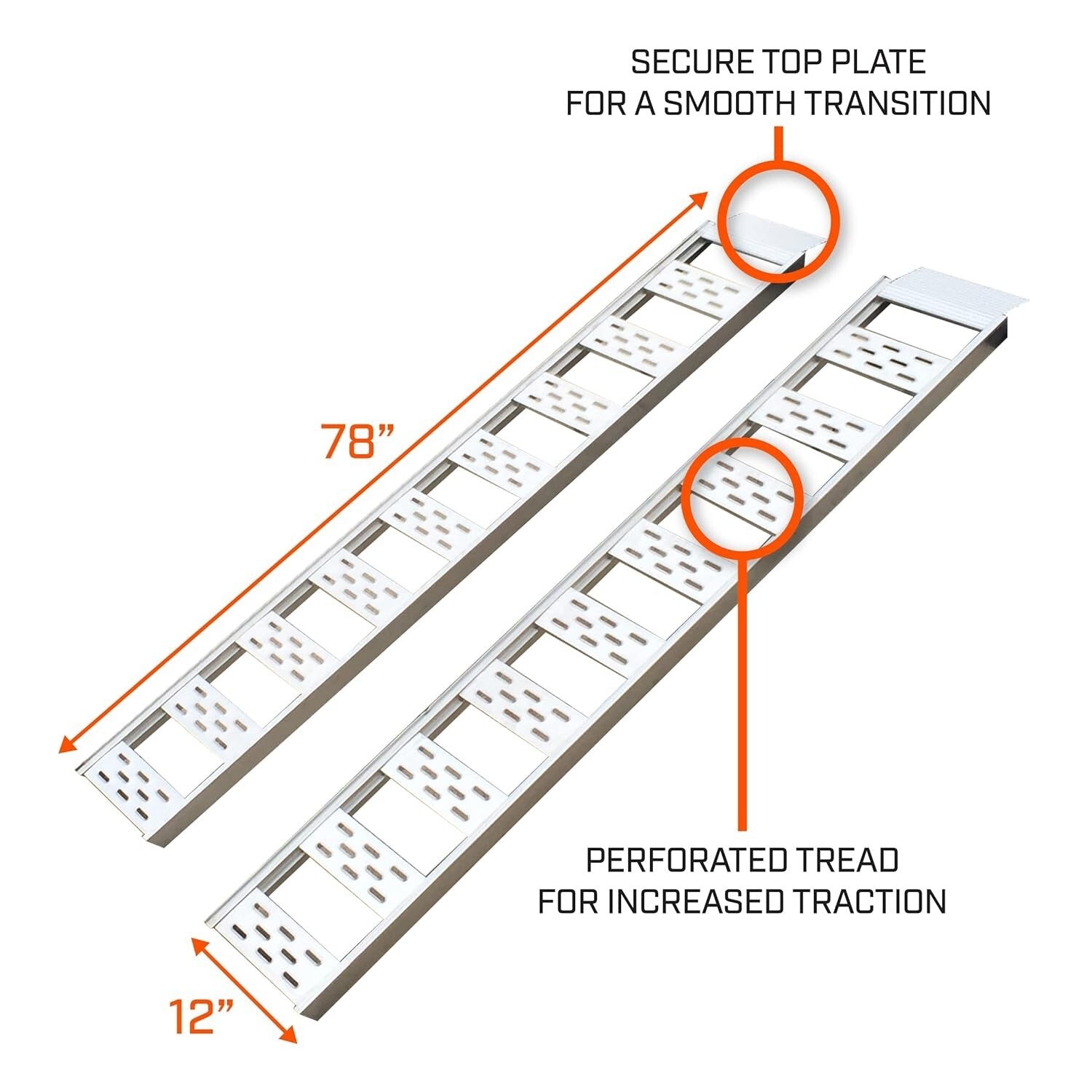 SECURE TOP PLATE
FOR A SMOOTH TRANSITION

78”

PERFORATED TREAD
FOR INCREASED TRACTION

12”