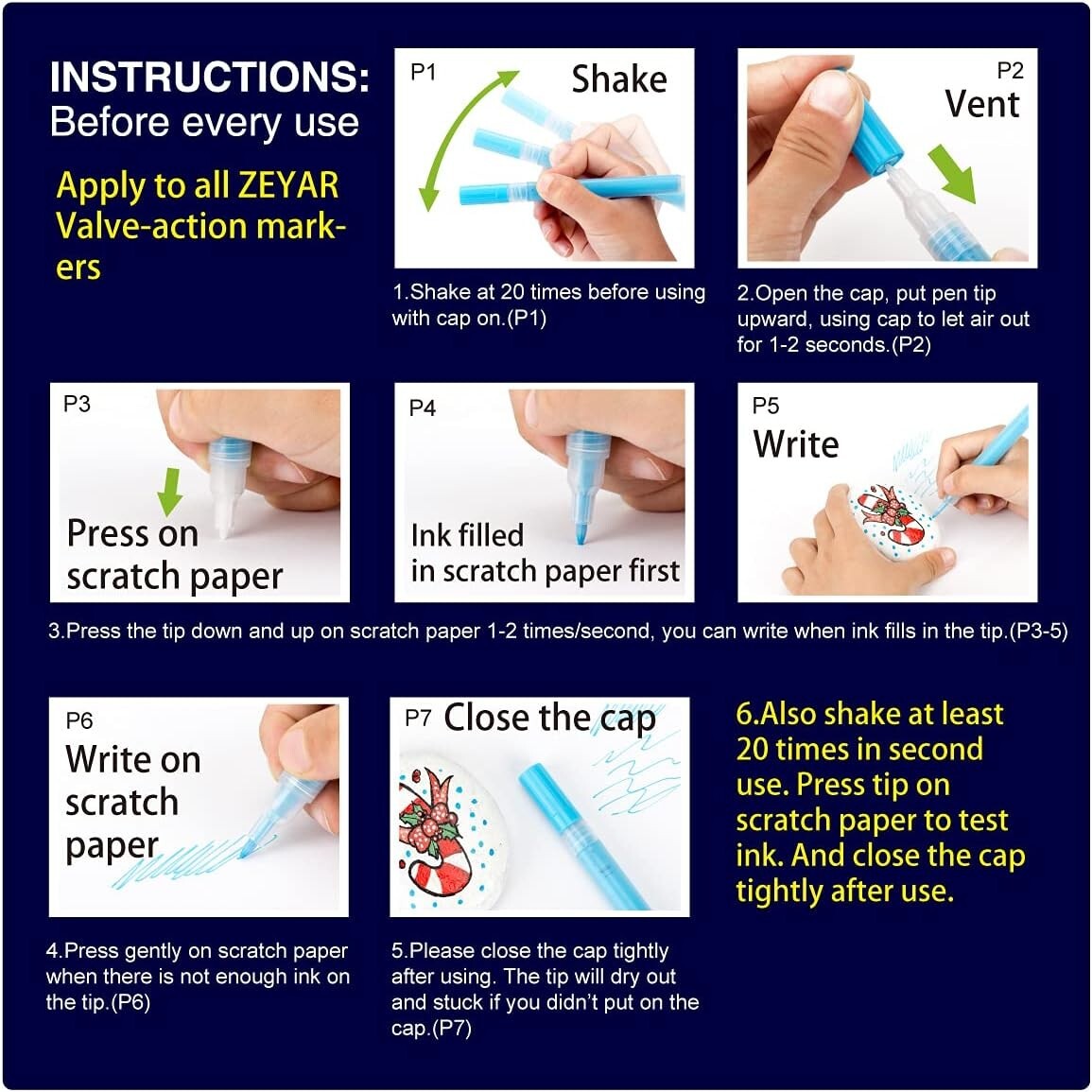 INSTRUCTIONS:
Before every use

Apply to all ZEYAR Valve-action markers

P1 Shake

1.Shake at 20 times before using with cap on.(P1)

P2 Vent

2.Open the cap, put pen tip upward, using cap to let air out for 1-2 seconds.(P2)

P3 Press on scratch paper

P4 Ink filled in scratch paper first

P5 Write

3.Press the tip down and up on scratch paper 1-2 times/second, you can write when ink fills in the tip.(P3-5)

P6 Write on scratch paper

4.Press gently on scratch paper when there is not enough ink on the tip.(P6)

P7 Close the cap

5.Please close the cap tightly after using. The tip will dry out and stuck if you didn't put on the cap.(P7)

6.Also shake at least 20 times in second use. Press tip on scratch paper to test ink. And close the cap tightly after use.