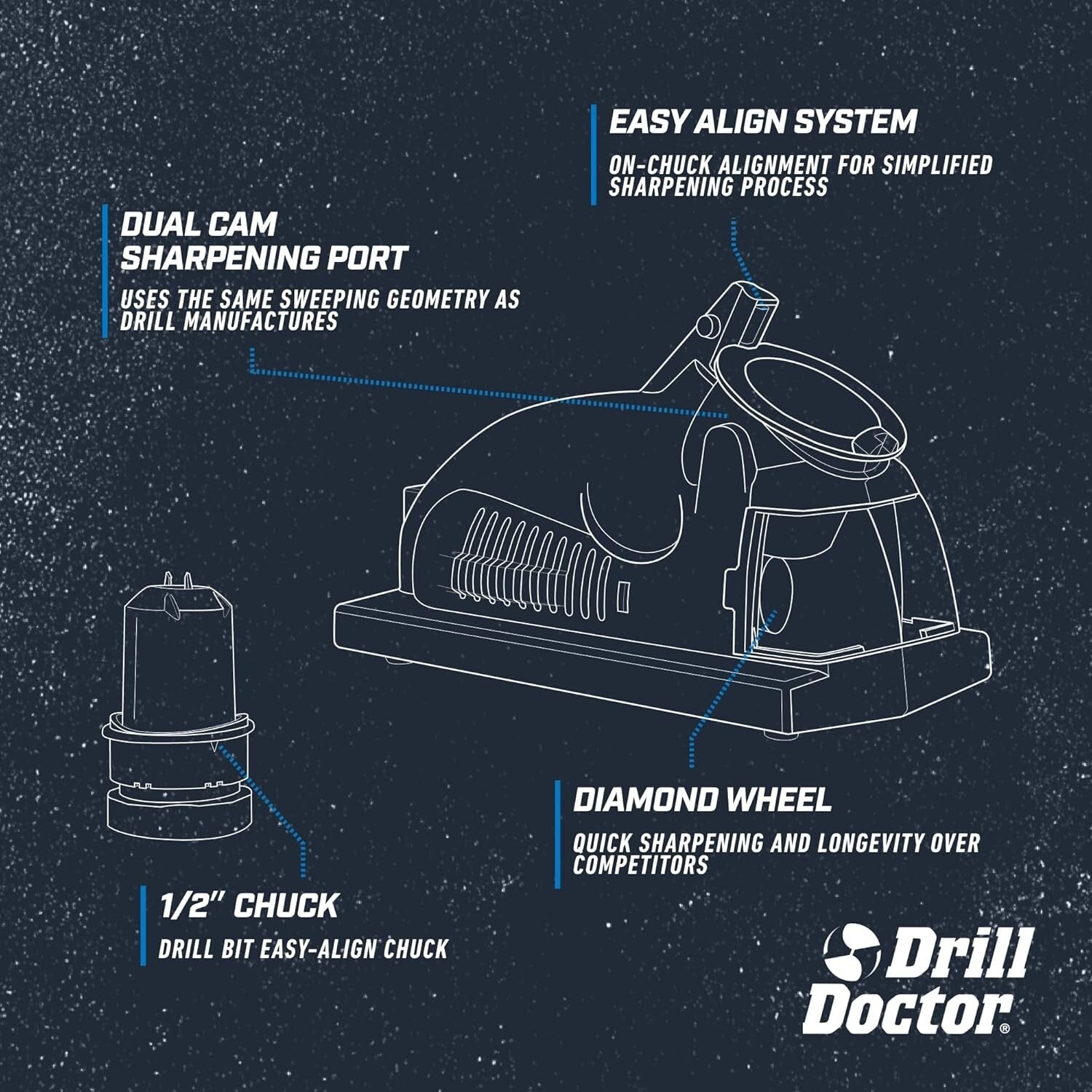 EASY ALIGN SYSTEM

ON-CHUCK ALIGNMENT FOR SIMPLIFIED SHARPENING PROCESS

DUAL CAM SHARPENING PORT

USES THE SAME SWEEPING GEOMETRY AS DRILL MANUFACTURES

DIAMOND WHEEL

QUICK SHARPENING AND LONGEVITY OVER COMPETITORS

1/2" CHUCK

DRILL BIT EASY-ALIGN CHUCK

Drill Doctor®