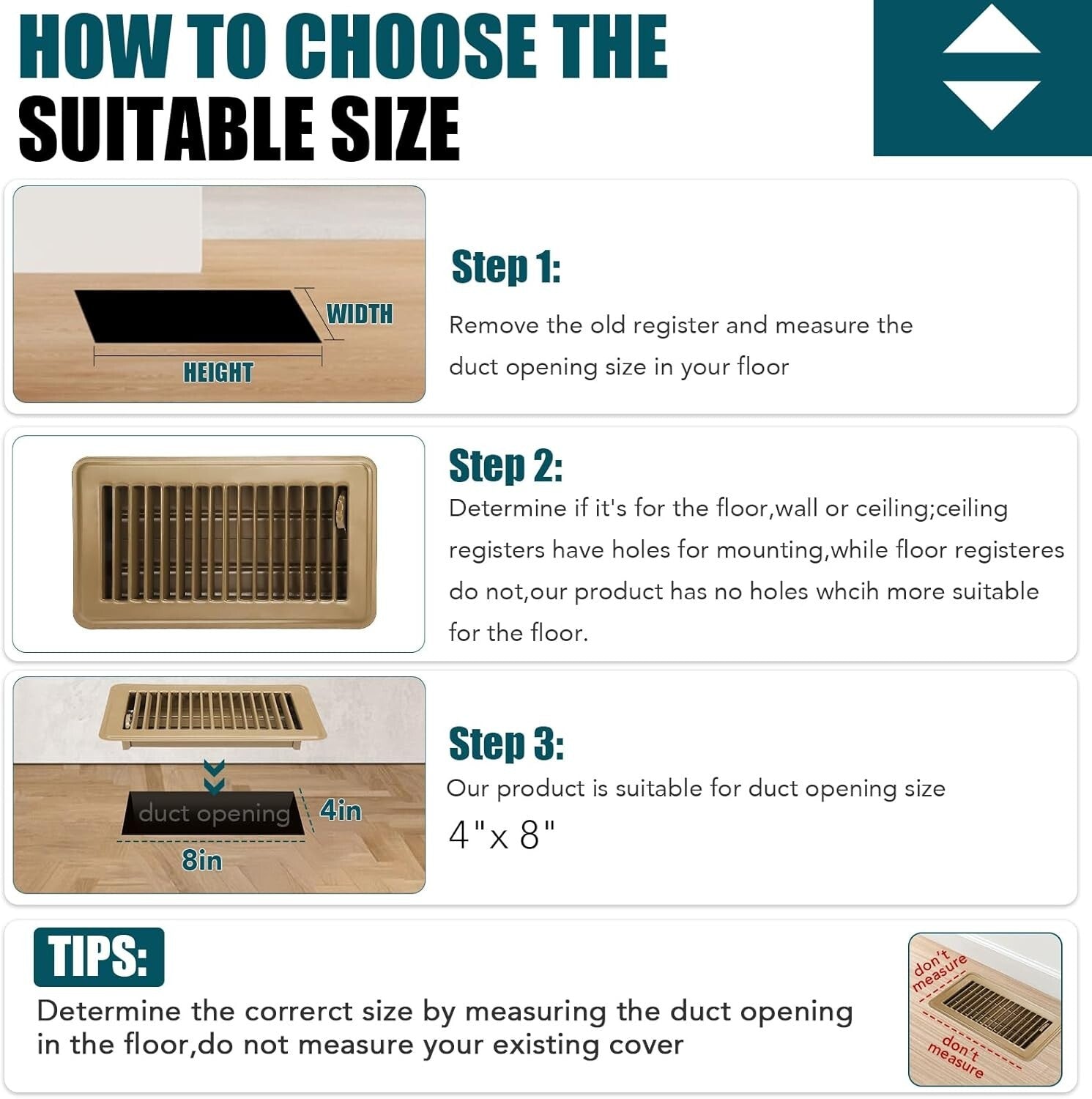 HOW TO CHOOSE THE SUITABLE SIZE

WIDTH
HEIGHT

Step 1:
Remove the old register and measure the duct opening size in your floor

Step 2:
Determine if it's for the floor,wall or ceiling;ceiling registers have holes for mounting,while floor registeres do not,our product has no holes whcih more suitable for the floor.

duct opening
4in
8in

Step 3:
Our product is suitable for duct opening size
4"x 8"

TIPS:
Determine the correrct size by measuring the duct opening in the floor,do not measure your existing cover

don't measure
don't measure