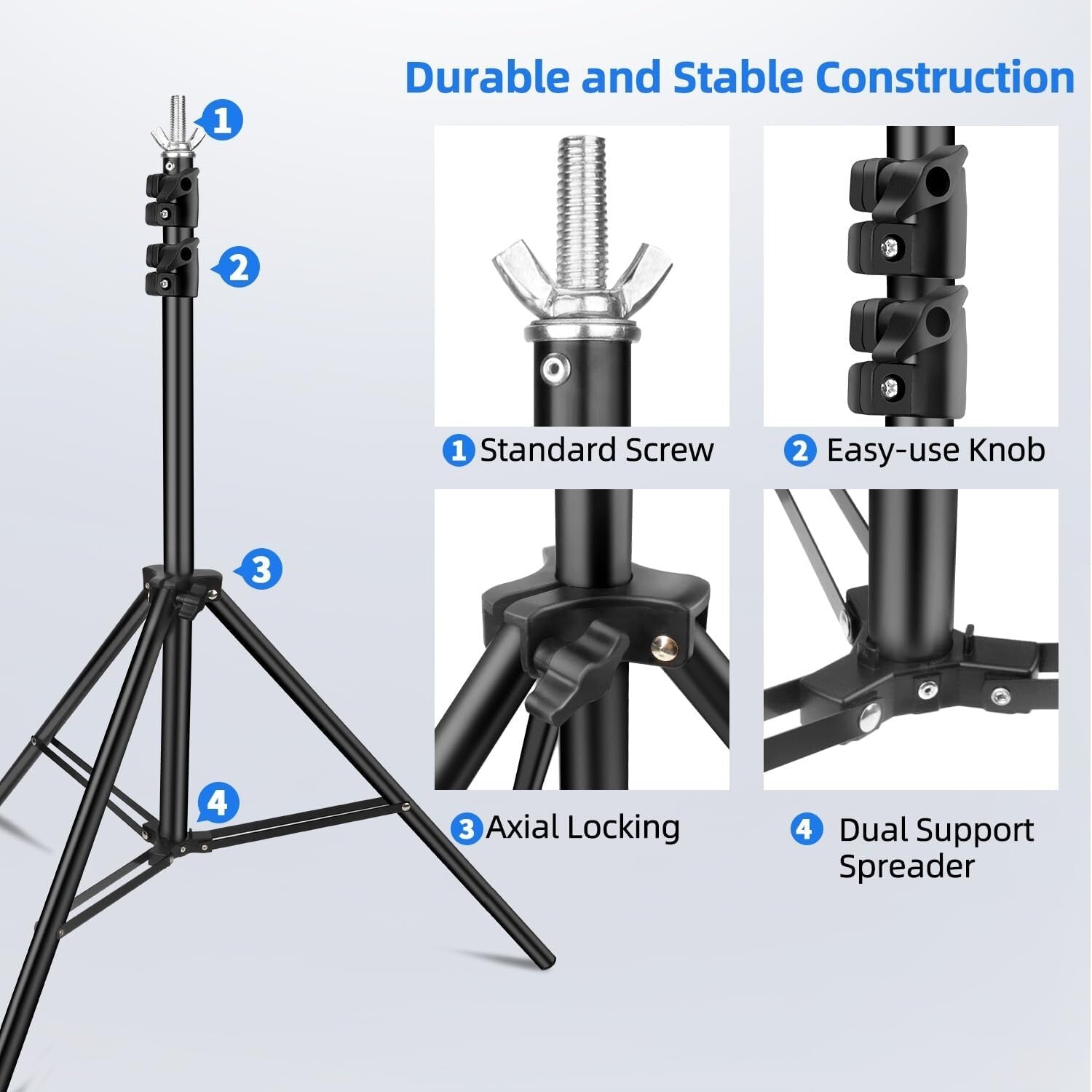 Durable and Stable Construction

1

2

3

4

1 Standard Screw

2 Easy-use Knob

3 Axial Locking

4 Dual Support Spreader