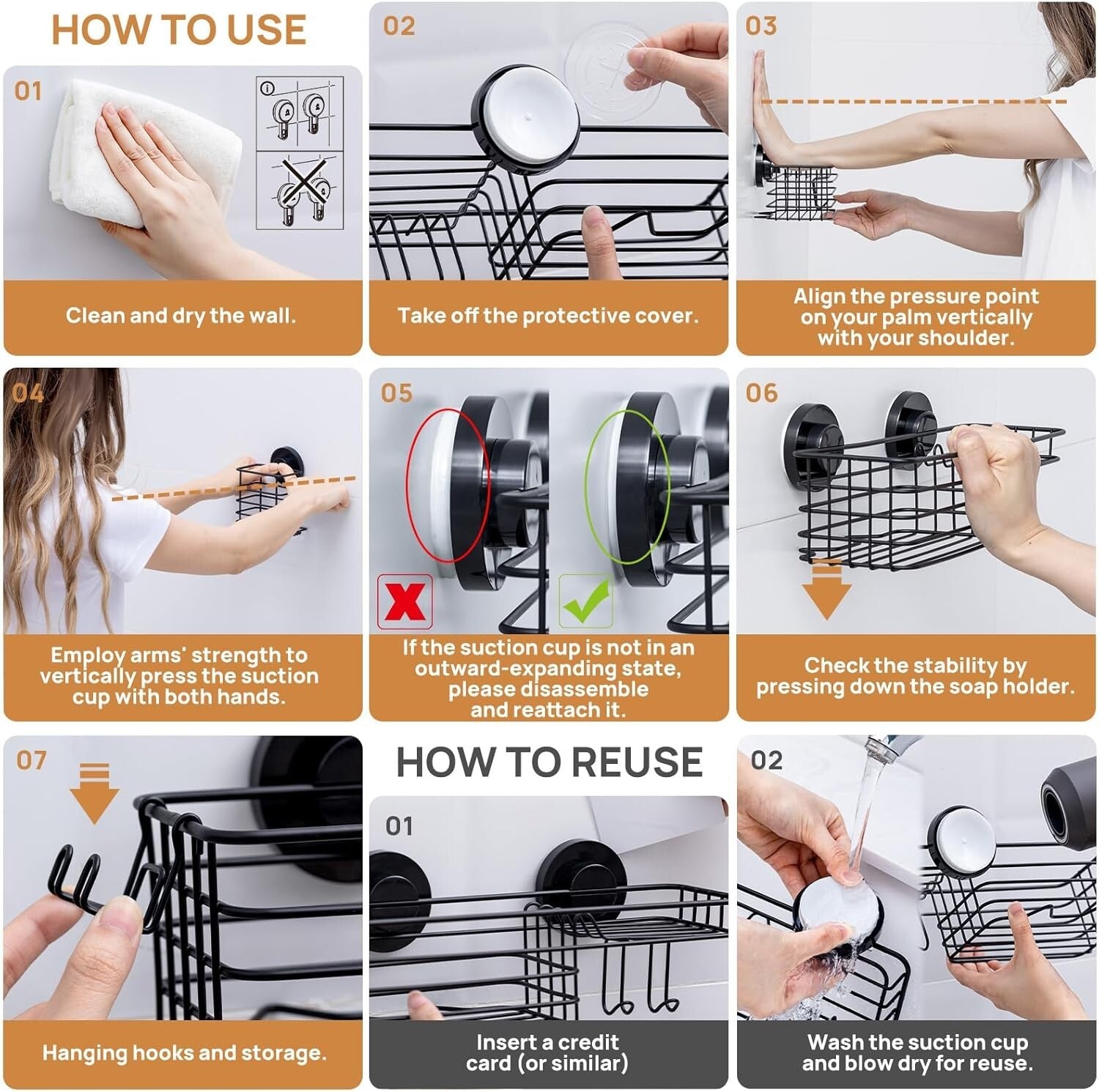 HOW TO USE

01

Clean and dry the wall.

02

Take off the protective cover.

03

Align the pressure point on your palm vertically with your shoulder.

04

Employ arms' strength to vertically press the suction cup with both hands.

05

If the suction cup is not in an outward-expanding state, please disassemble and reattach it.

06

Check the stability by pressing down the soap holder.

07

Hanging hooks and storage.

HOW TO REUSE

01

Insert a credit card (or similar)

02

Wash the suction cup and blow dry for reuse.