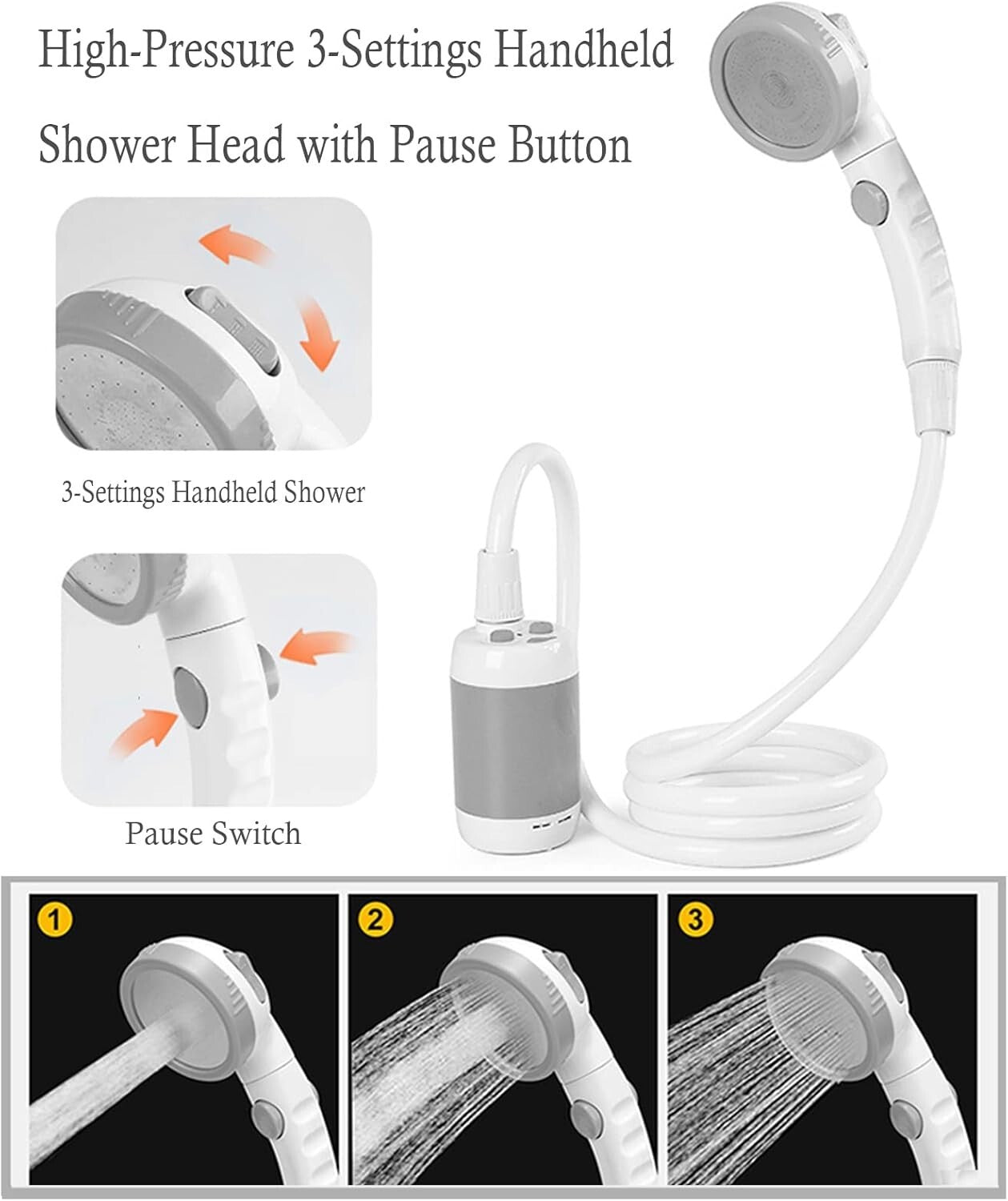 High-Pressure 3-Settings Handheld Shower Head with Pause Button

3-Settings Handheld Shower

Pause Switch

1

2

3