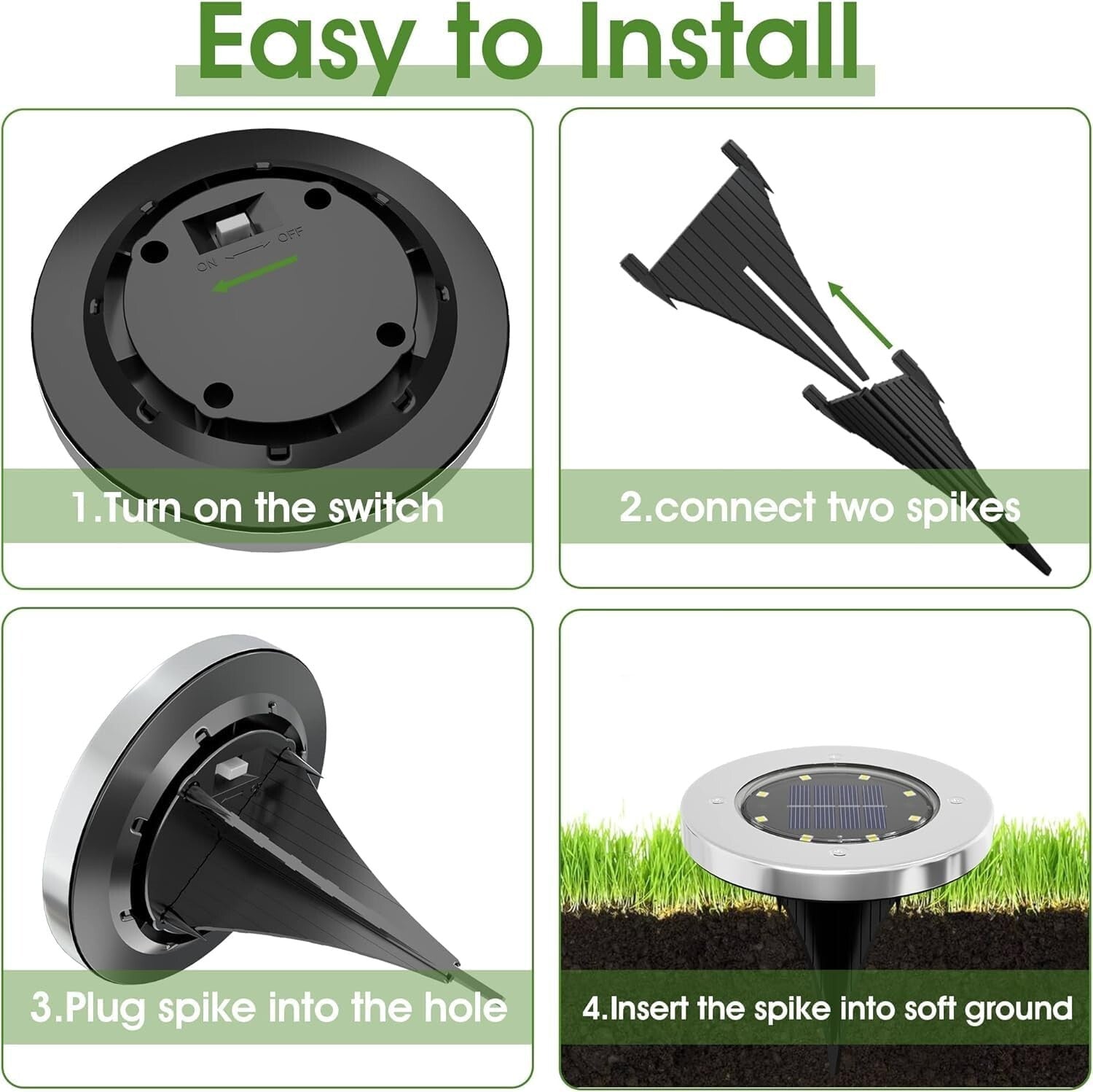 Easy to Install

ON OFF

1.Turn on the switch

2.connect two spikes

3.Plug spike into the hole

4.Insert the spike into soft ground