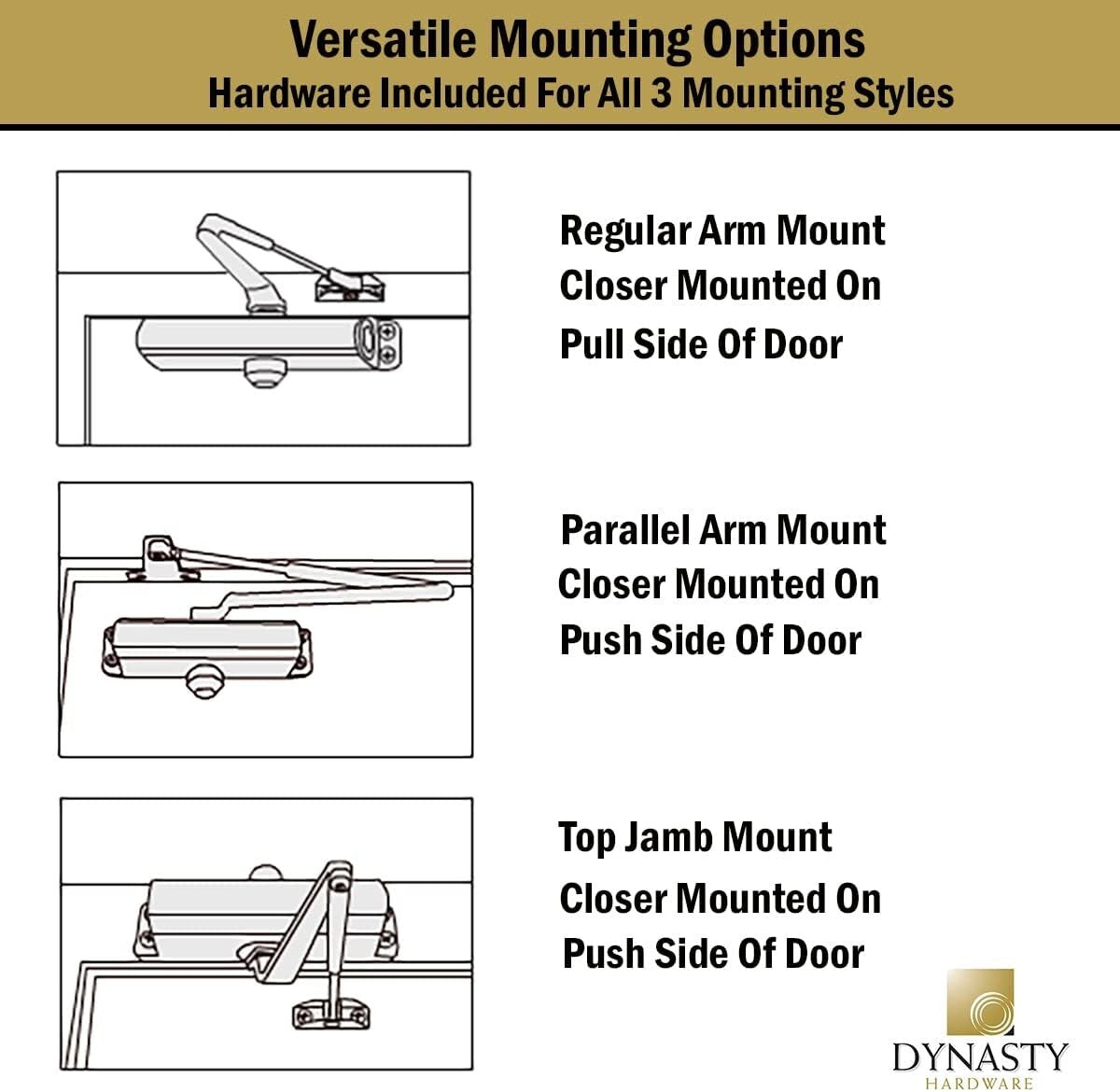 Versatile Mounting Options
Hardware Included For All 3 Mounting Styles

Regular Arm Mount
Closer Mounted On
Pull Side Of Door

Parallel Arm Mount
Closer Mounted On
Push Side Of Door

Top Jamb Mount
Closer Mounted On
Push Side Of Door

DYNASTY
HARDWARE