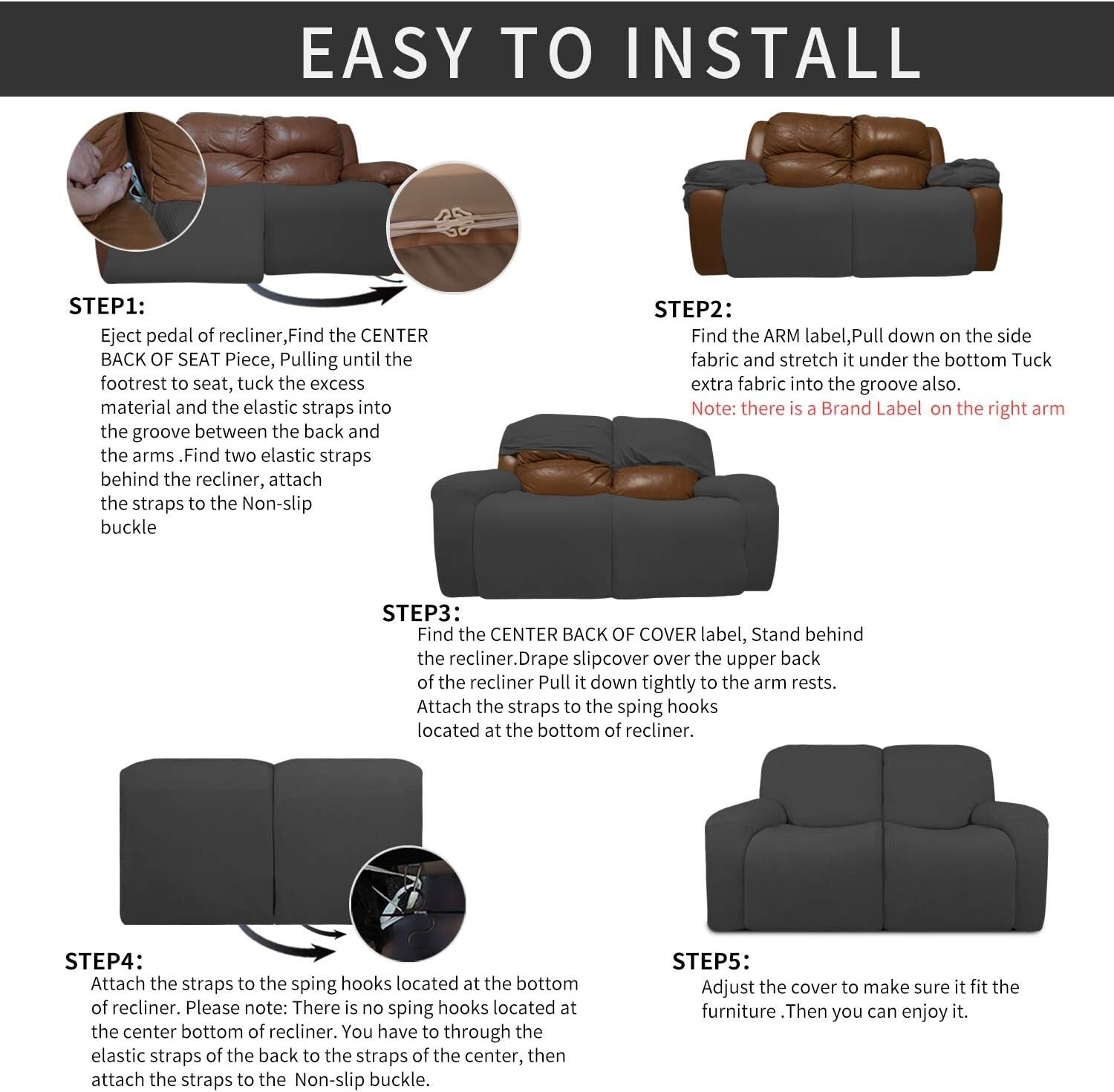 EASY TO INSTALL

STEP1:
Eject pedal of recliner,Find the CENTER BACK OF SEAT Piece, Pulling until the footrest to seat, tuck the excess material and the elastic straps into the groove between the back and the arms .Find two elastic straps behind the recliner, attach the straps to the Non-slip buckle

STEP2:
Find the ARM label,Pull down on the side fabric and stretch it under the bottom Tuck extra fabric into the groove also.
Note: there is a Brand Label on the right arm

STEP3:
Find the CENTER BACK OF COVER label, Stand behind the recliner.Drape slipcover over the upper back of the recliner Pull it down tightly to the arm rests. Attach the straps to the sping hooks located at the bottom of recliner.

STEP4:
Attach the straps to the sping hooks located at the bottom of recliner. Please note: There is no sping hooks located at the center bottom of recliner. You have to through the elastic straps of the back to the straps of the center, then attach the straps to the Non-slip buckle.

STEP5:
Adjust the cover to make sure it fit the furniture .Then you can enjoy it.