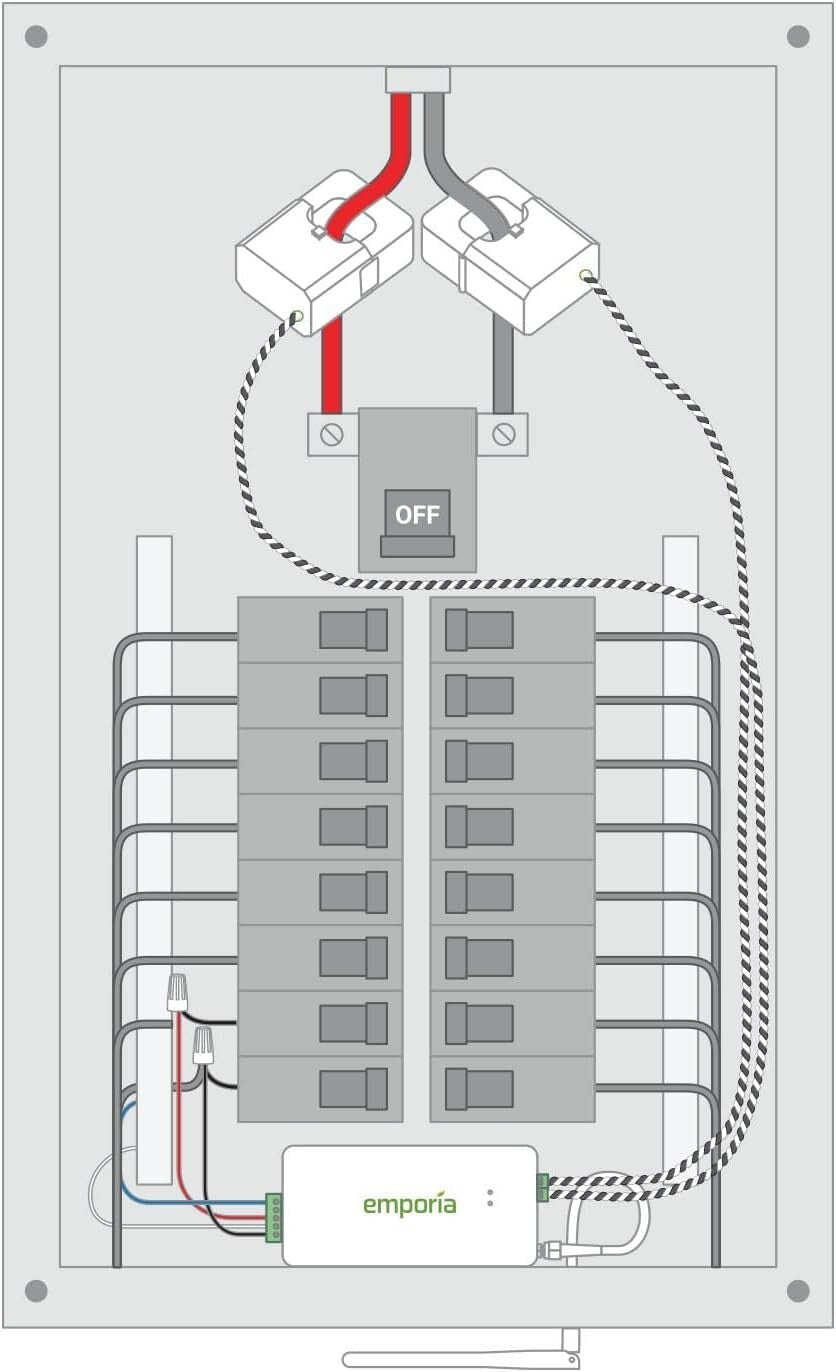 OFF

emporia