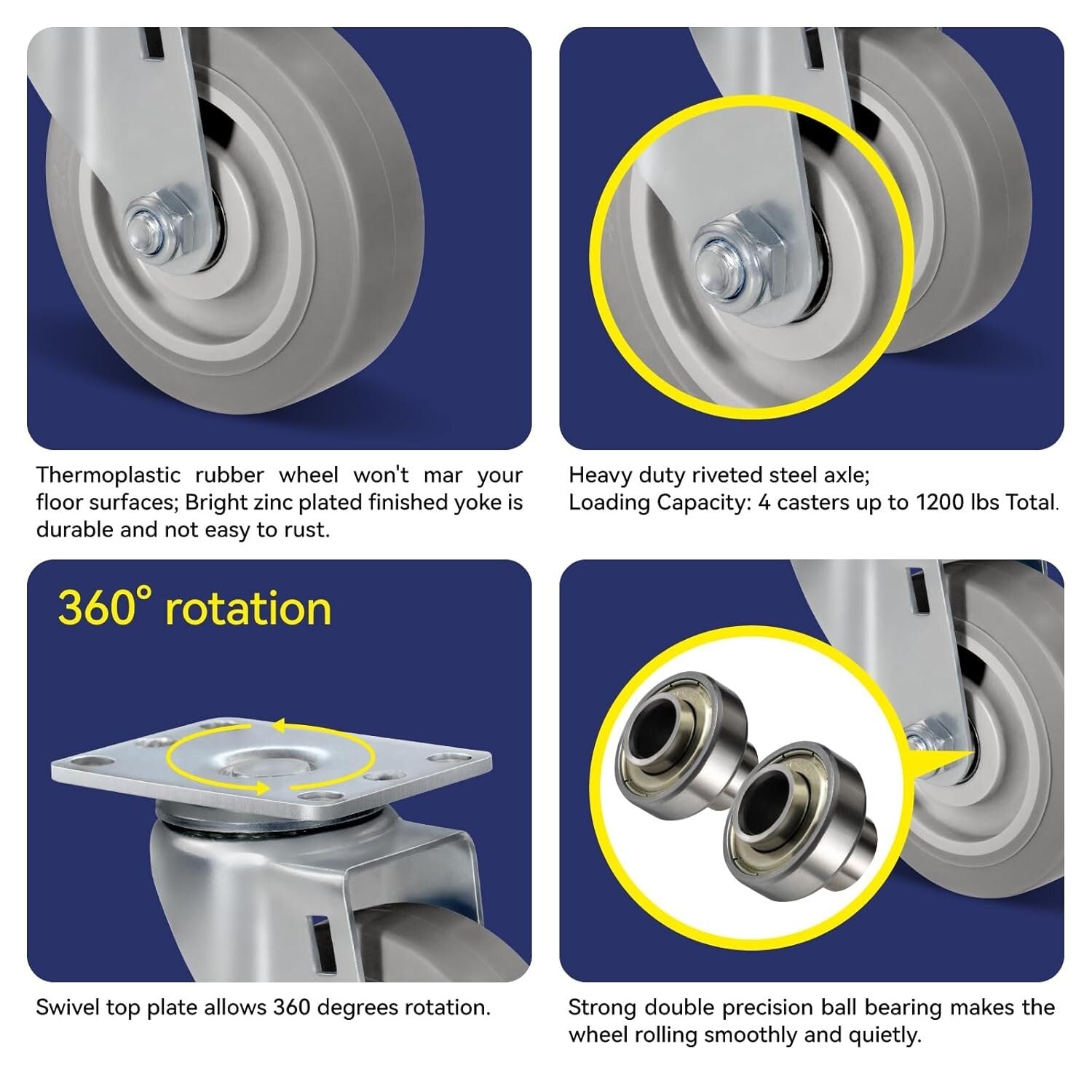 Thermoplastic rubber wheel won't mar your floor surfaces; Bright zinc plated finished yoke is durable and not easy to rust.

Heavy duty riveted steel axle;
Loading Capacity: 4 casters up to 1200 lbs Total.

360° rotation

Swivel top plate allows 360 degrees rotation.

Strong double precision ball bearing makes the wheel rolling smoothly and quietly.