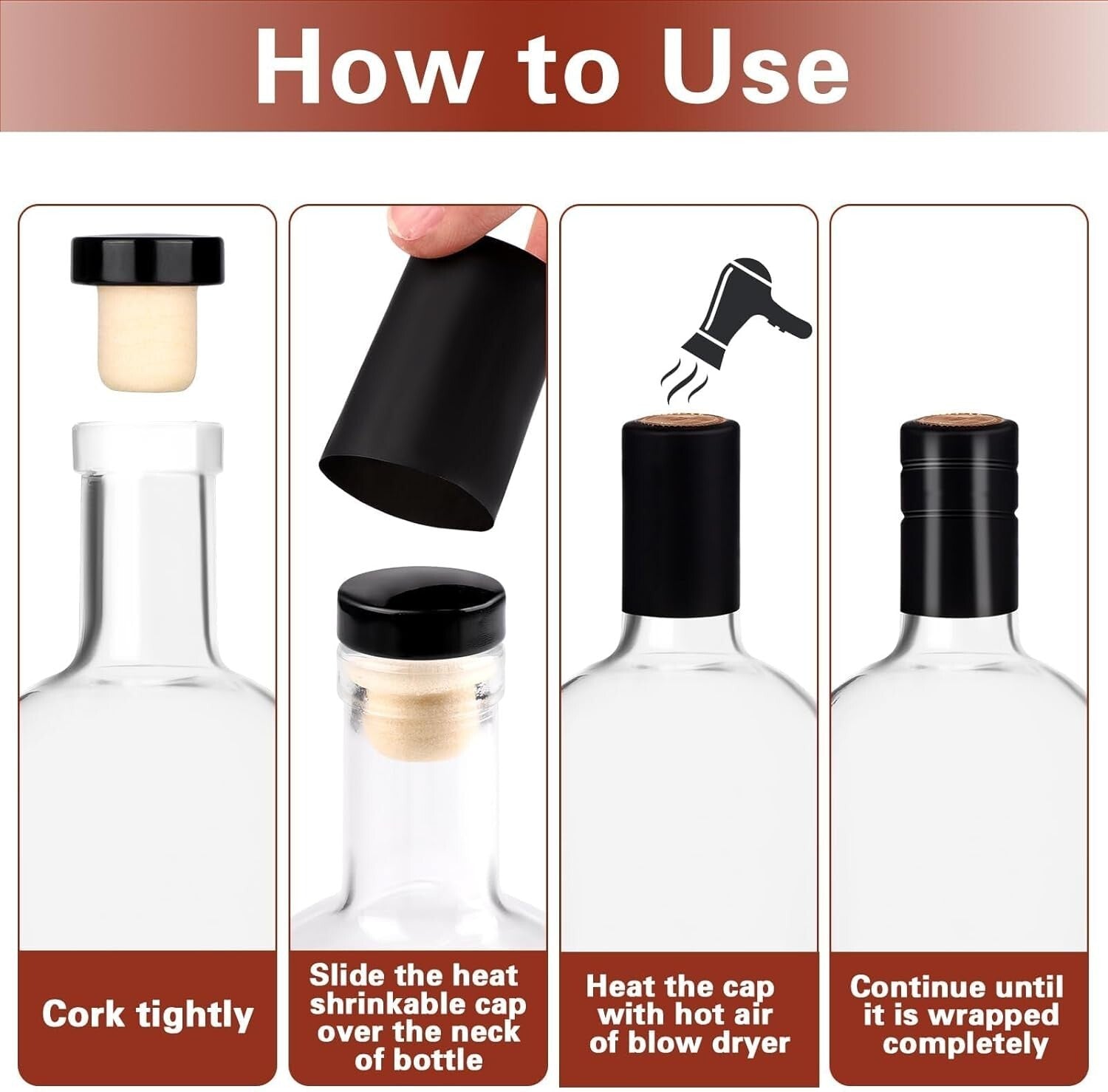 How to Use

Cork tightly

Slide the heat shrinkable cap over the neck of bottle

Heat the cap with hot air of blow dryer

Continue until it is wrapped completely