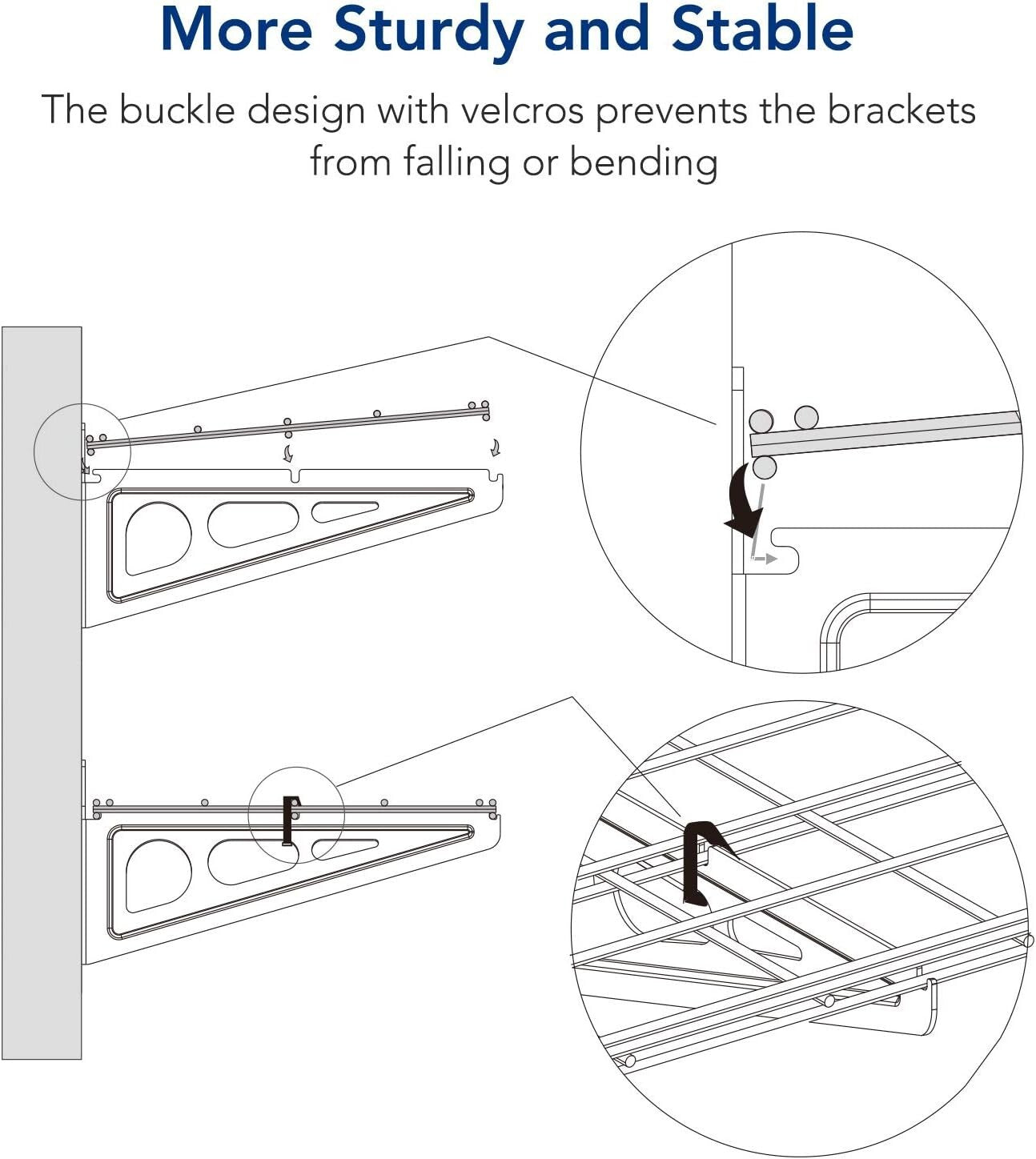 More Sturdy and Stable

The buckle design with velcros prevents the brackets from falling or bending