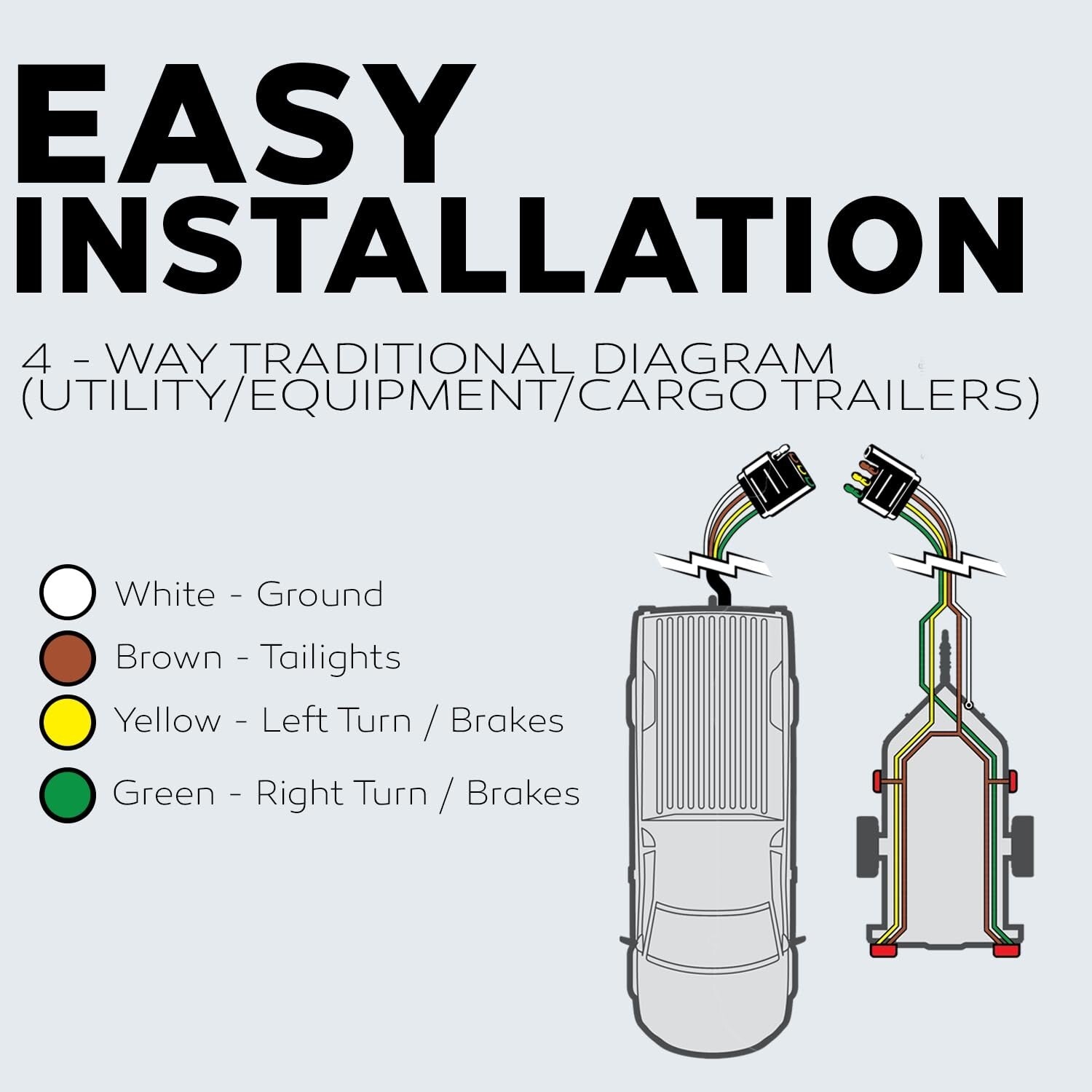 EASY INSTALLATION

4 - WAY TRADITIONAL DIAGRAM (UTILITY/EQUIPMENT/CARGO TRAILERS)

White - Ground
Brown - Tailights
Yellow - Left Turn / Brakes
Green - Right Turn / Brakes