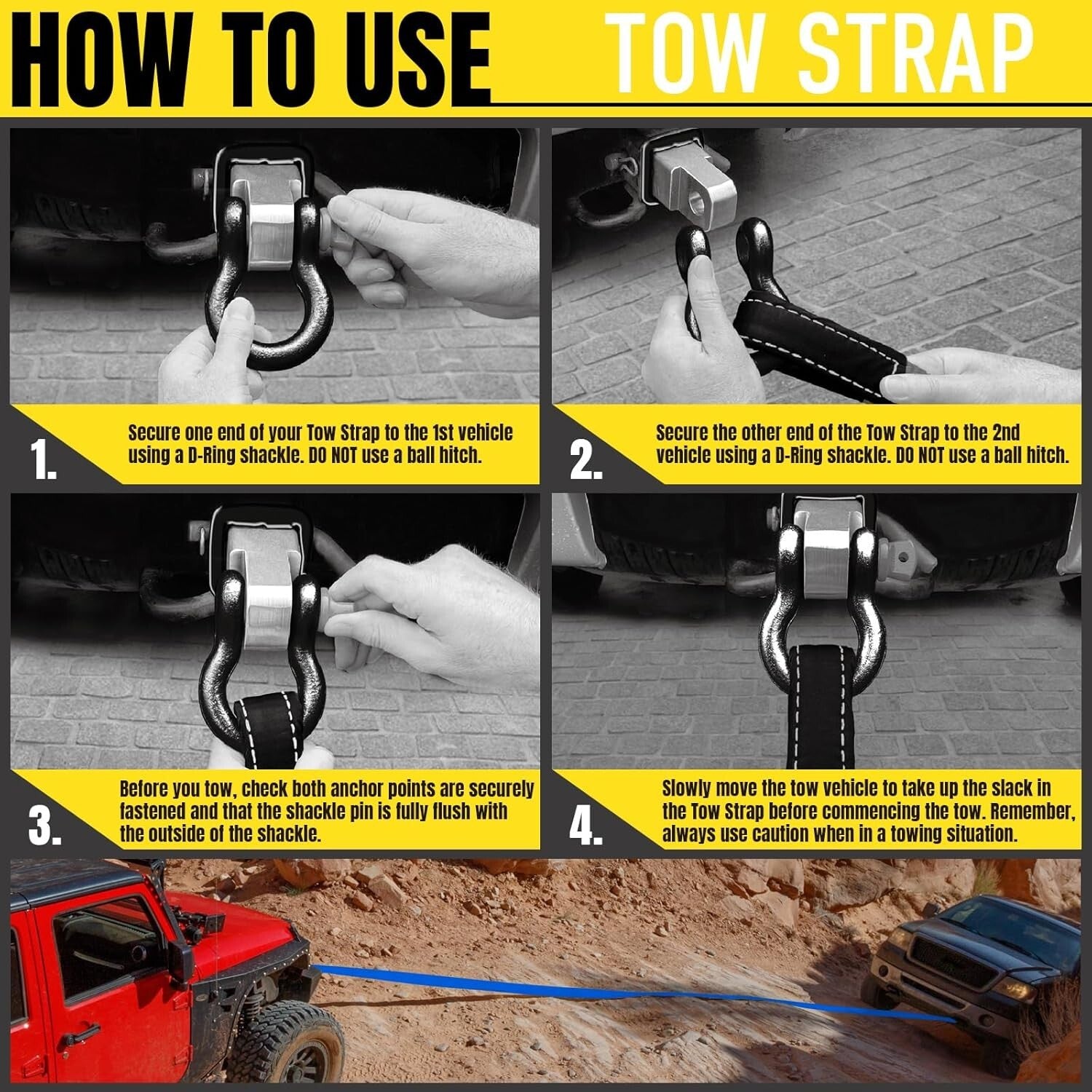 HOW TO USE TOW STRAP

1. Secure one end of your Tow Strap to the 1st vehicle using a D-Ring shackle. DO NOT use a ball hitch.

2. Secure the other end of the Tow Strap to the 2nd vehicle using a D-Ring shackle. DO NOT use a ball hitch.

3. Before you tow, check both anchor points are securely fastened and that the shackle pin is fully flush with the outside of the shackle.

4. Slowly move the tow vehicle to take up the slack in the Tow Strap before commencing the tow. Remember, always use caution when in a towing situation.