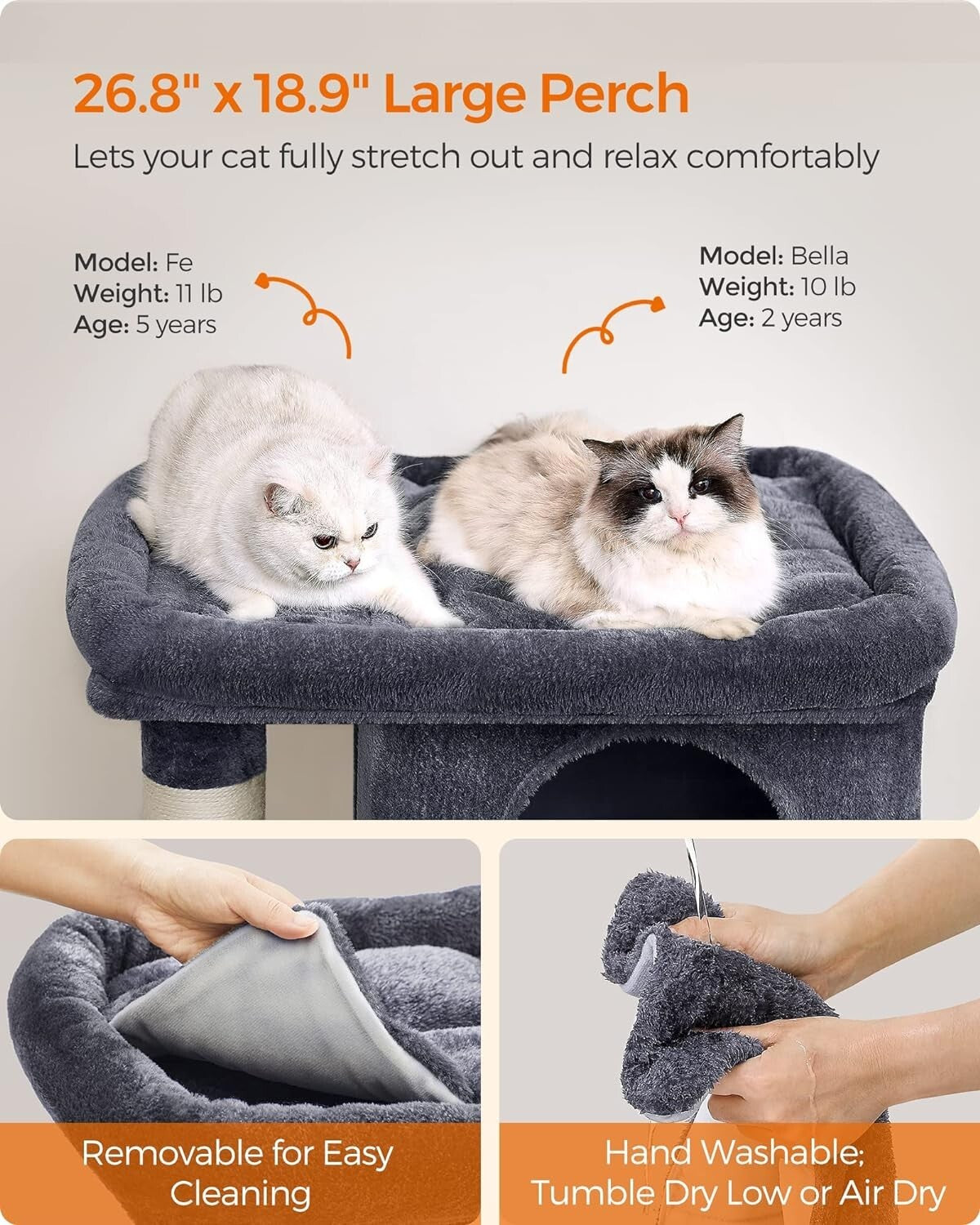 26.8" x 18.9" Large Perch

Lets your cat fully stretch out and relax comfortably

Model: Fe
Weight: 11 lb
Age: 5 years

Model: Bella
Weight: 10 lb
Age: 2 years

Removable for Easy Cleaning

Hand Washable: Tumble Dry Low or Air Dry