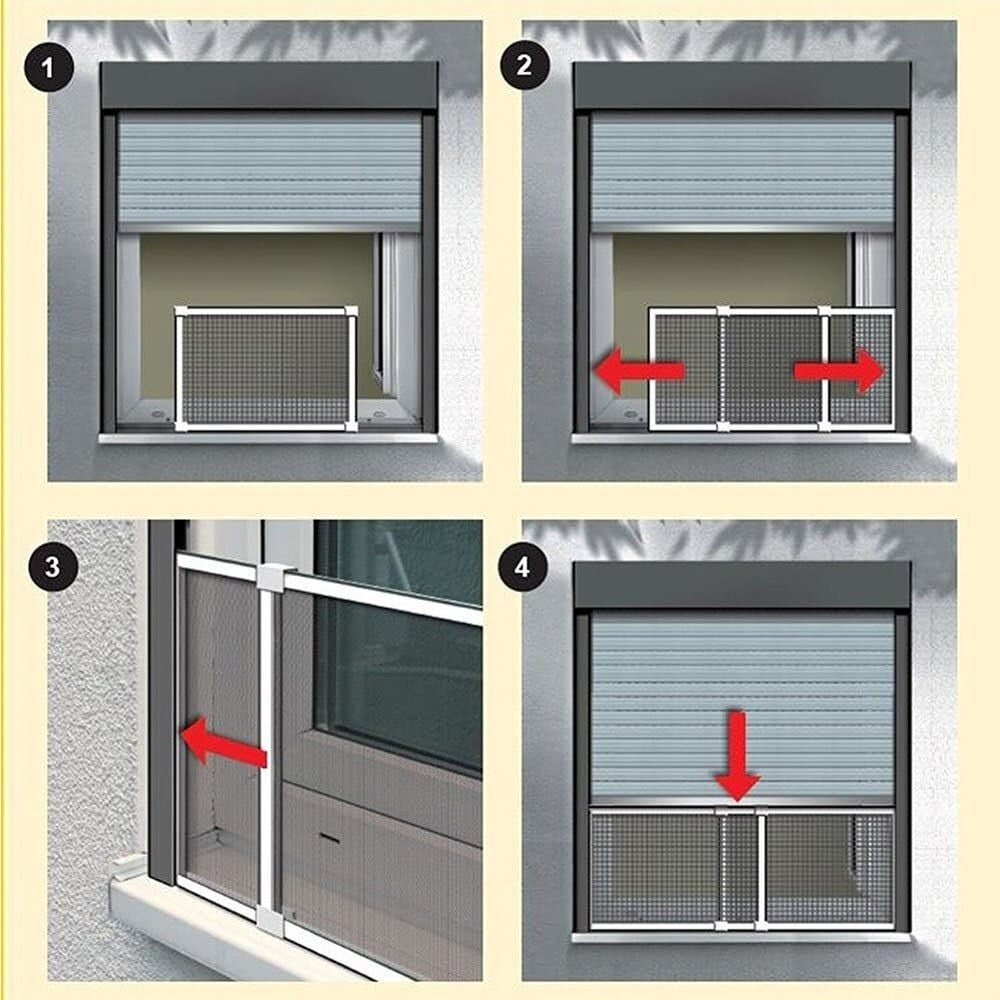 1

2

3

4