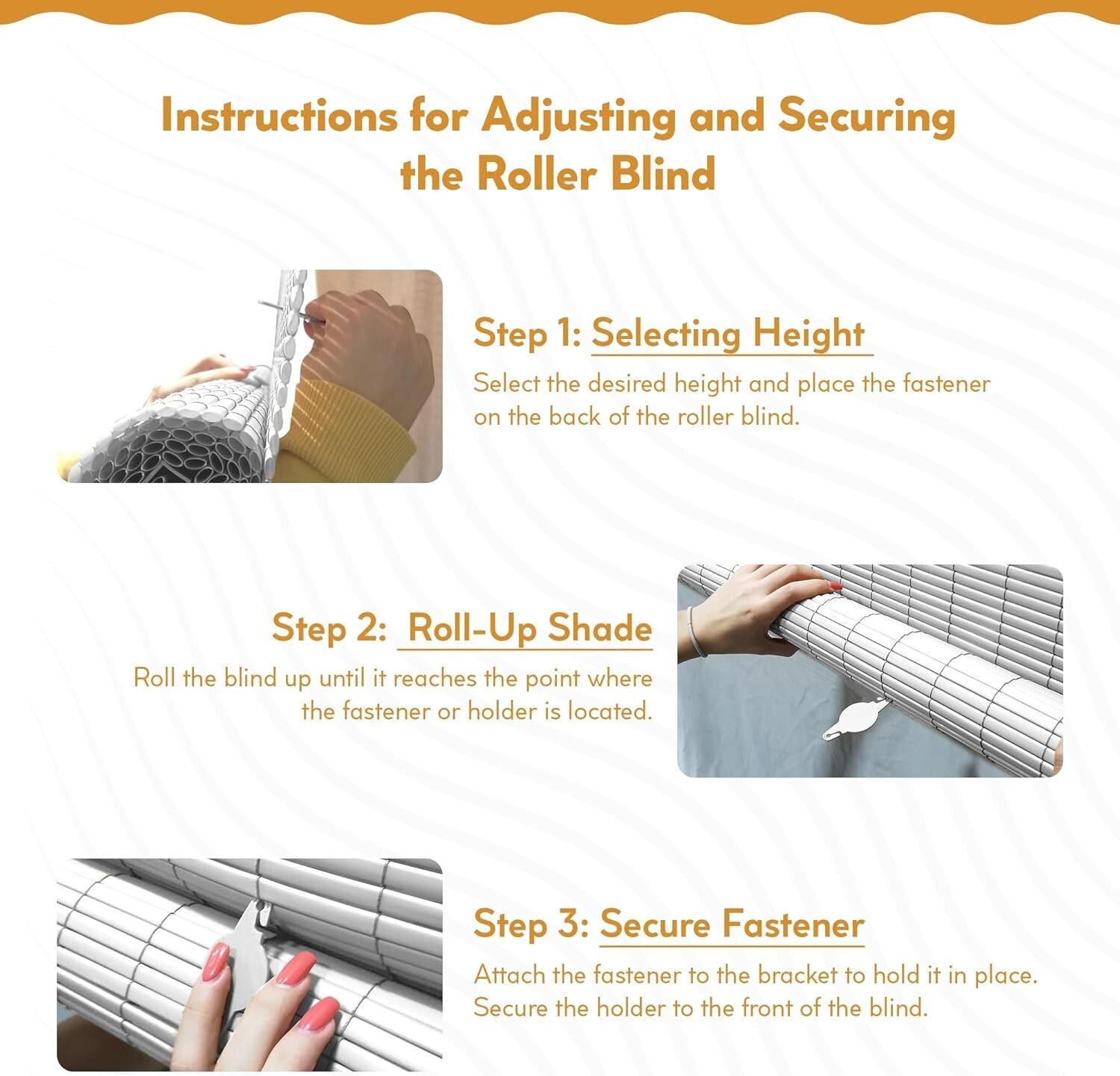 Instructions for Adjusting and Securing the Roller Blind

Step 1: Selecting Height
Select the desired height and place the fastener on the back of the roller blind.

Step 2: Roll-Up Shade
Roll the blind up until it reaches the point where the fastener or holder is located.

Step 3: Secure Fastener
Attach the fastener to the bracket to hold it in place. Secure the holder to the front of the blind.