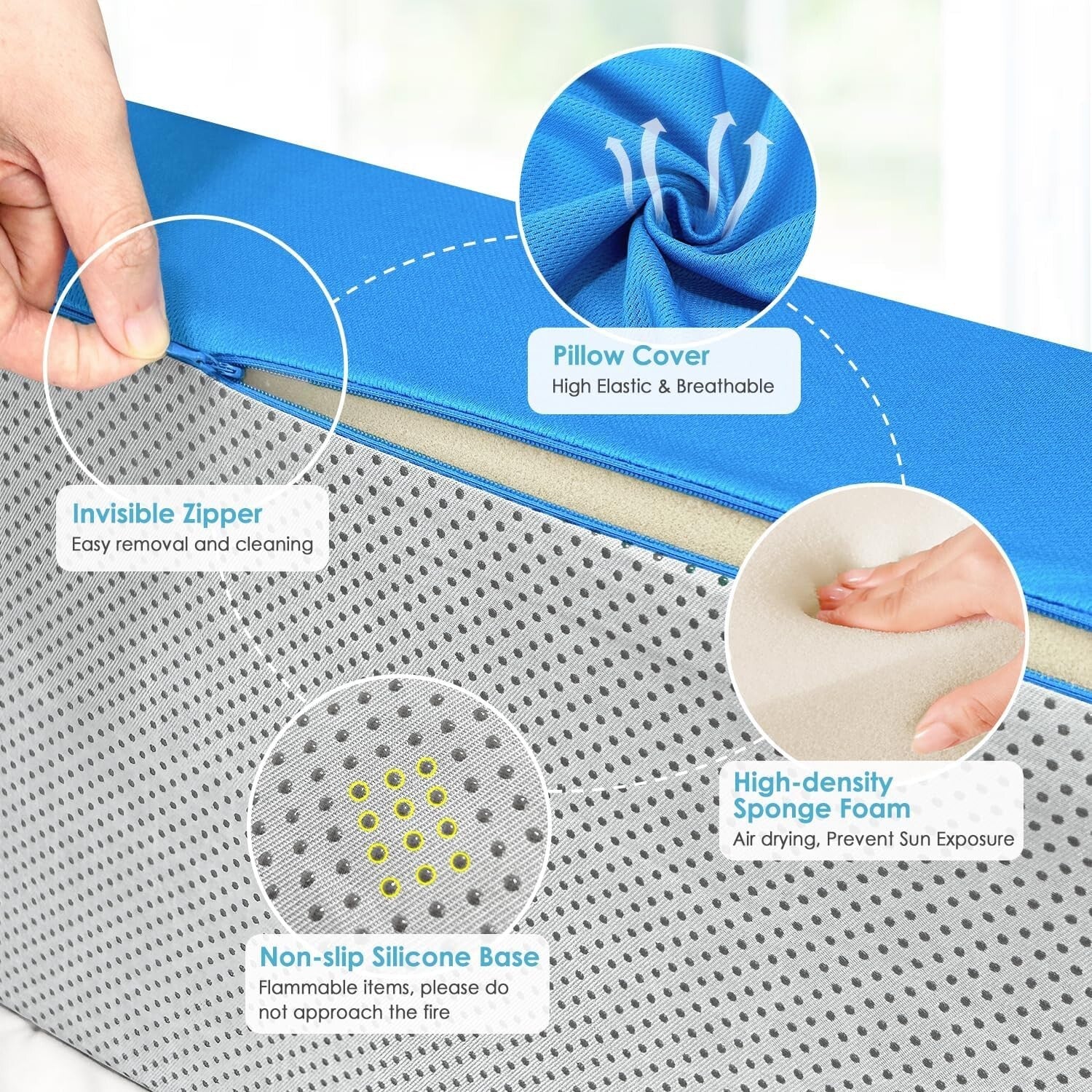 Pillow Cover
High Elastic & Breathable

Invisible Zipper
Easy removal and cleaning

High-density Sponge Foam
Air drying, Prevent Sun Exposure

Non-slip Silicone Base
Flammable items, please do not approach the fire