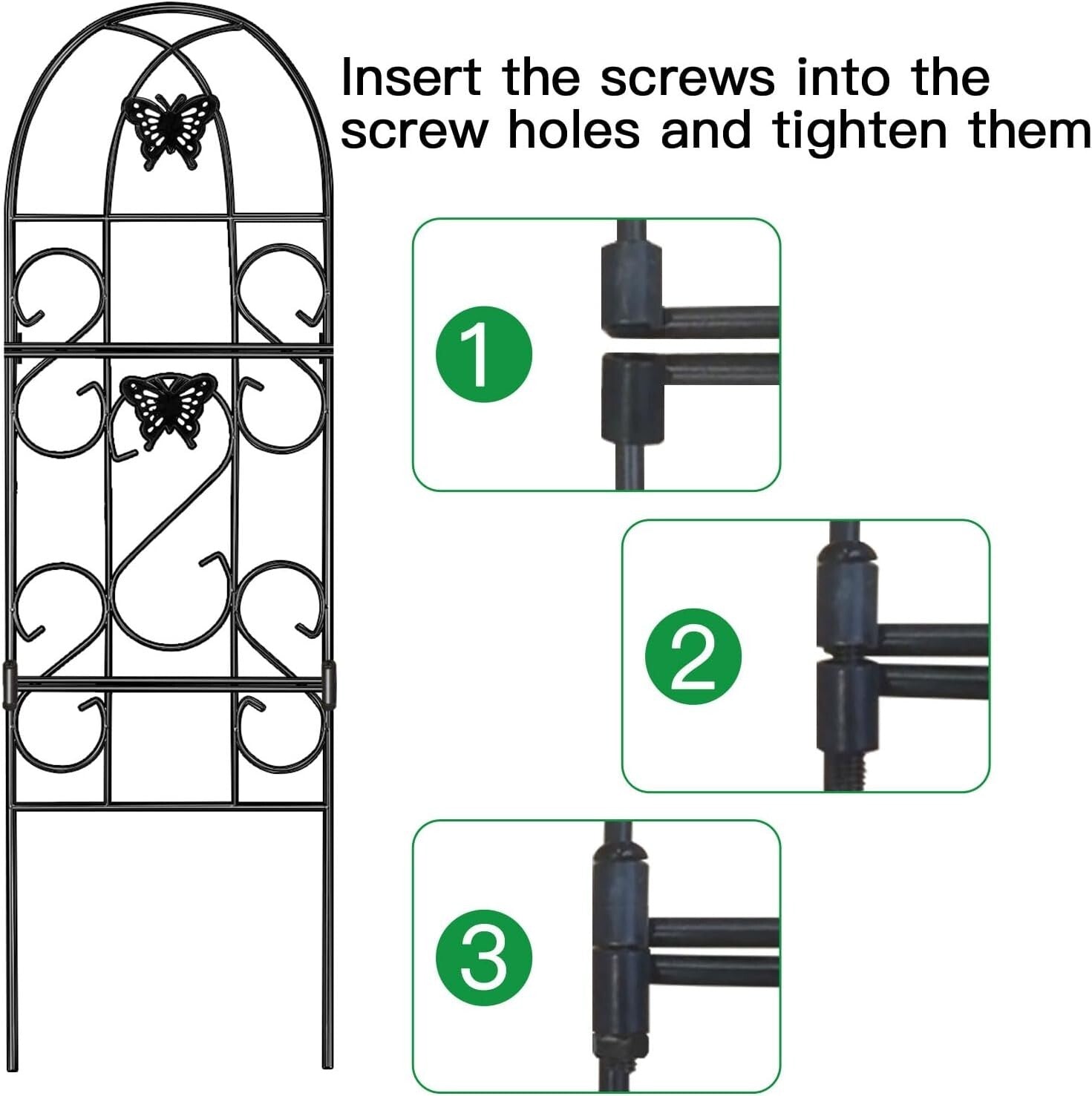 Insert the screws into the screw holes and tighten them

1

2

3