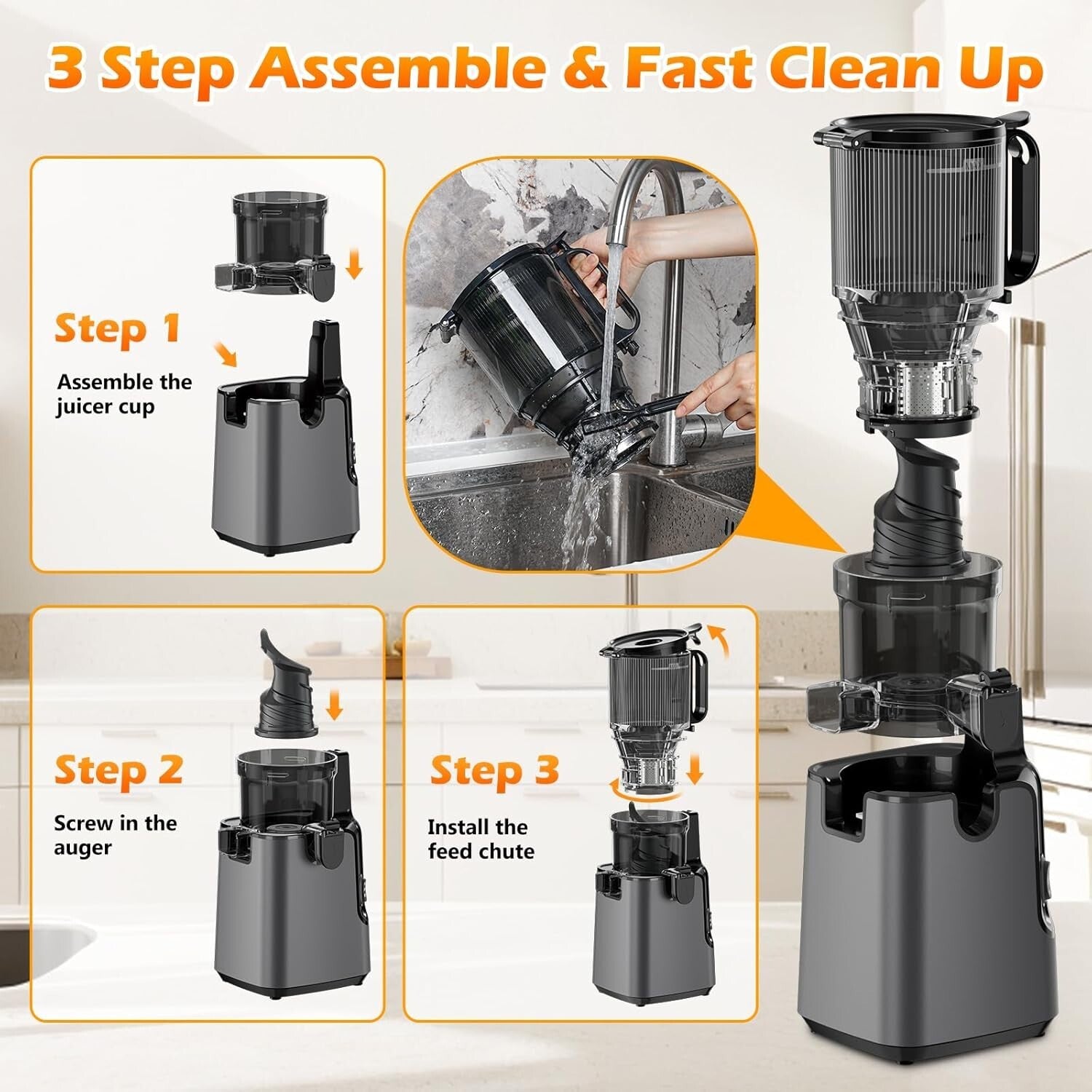 3 Step Assemble & Fast Clean Up

Step 1

Assemble the juicer cup

Step 2

Screw in the auger

Step 3

Install the feed chute