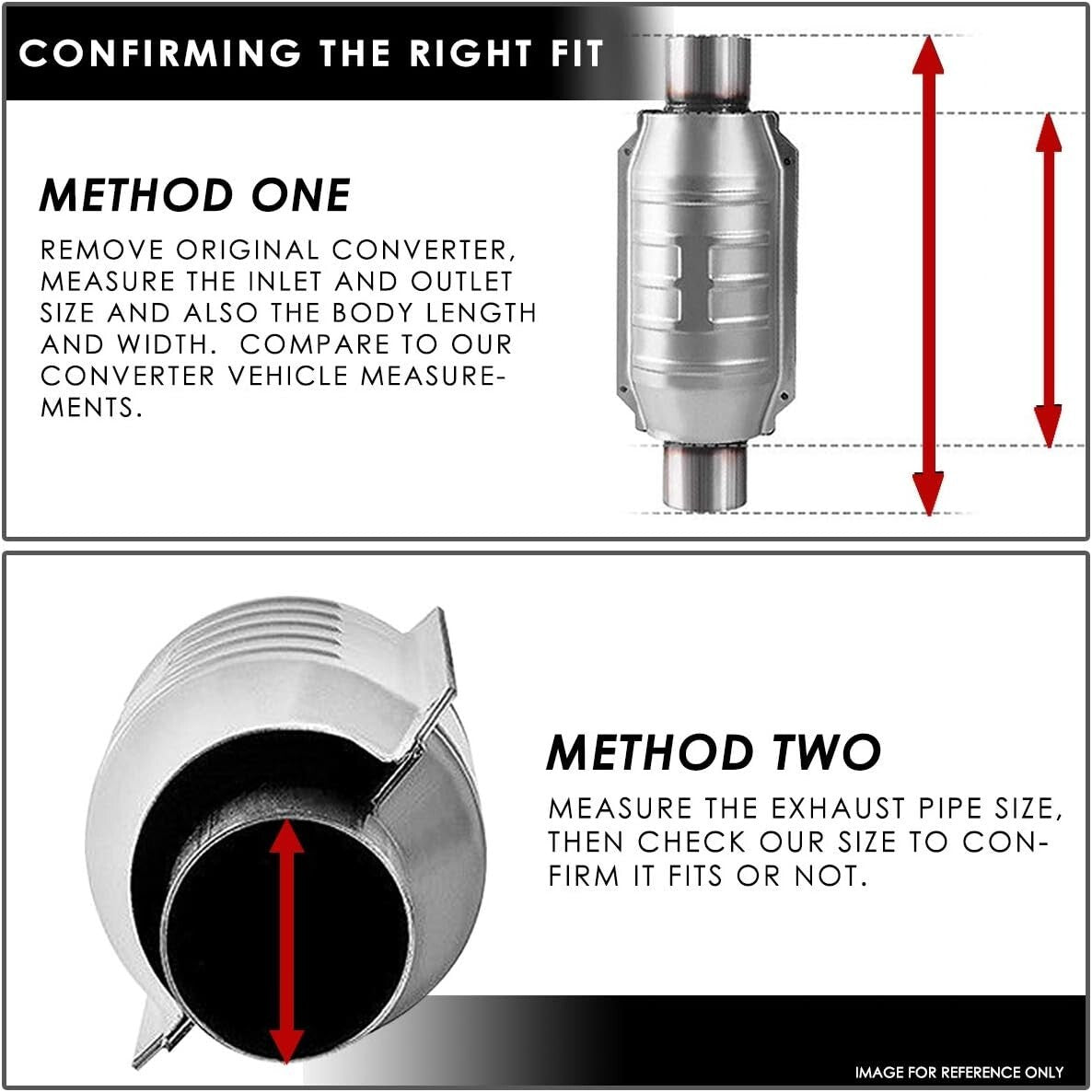 CONFIRMING THE RIGHT FIT

METHOD ONE

REMOVE ORIGINAL CONVERTER, MEASURE THE INLET AND OUTLET SIZE AND ALSO THE BODY LENGTH AND WIDTH. COMPARE TO OUR CONVERTER VEHICLE MEASUREMENTS.

METHOD TWO

MEASURE THE EXHAUST PIPE SIZE, THEN CHECK OUR SIZE TO CONFIRM IT FITS OR NOT.

IMAGE FOR REFERENCE ONLY