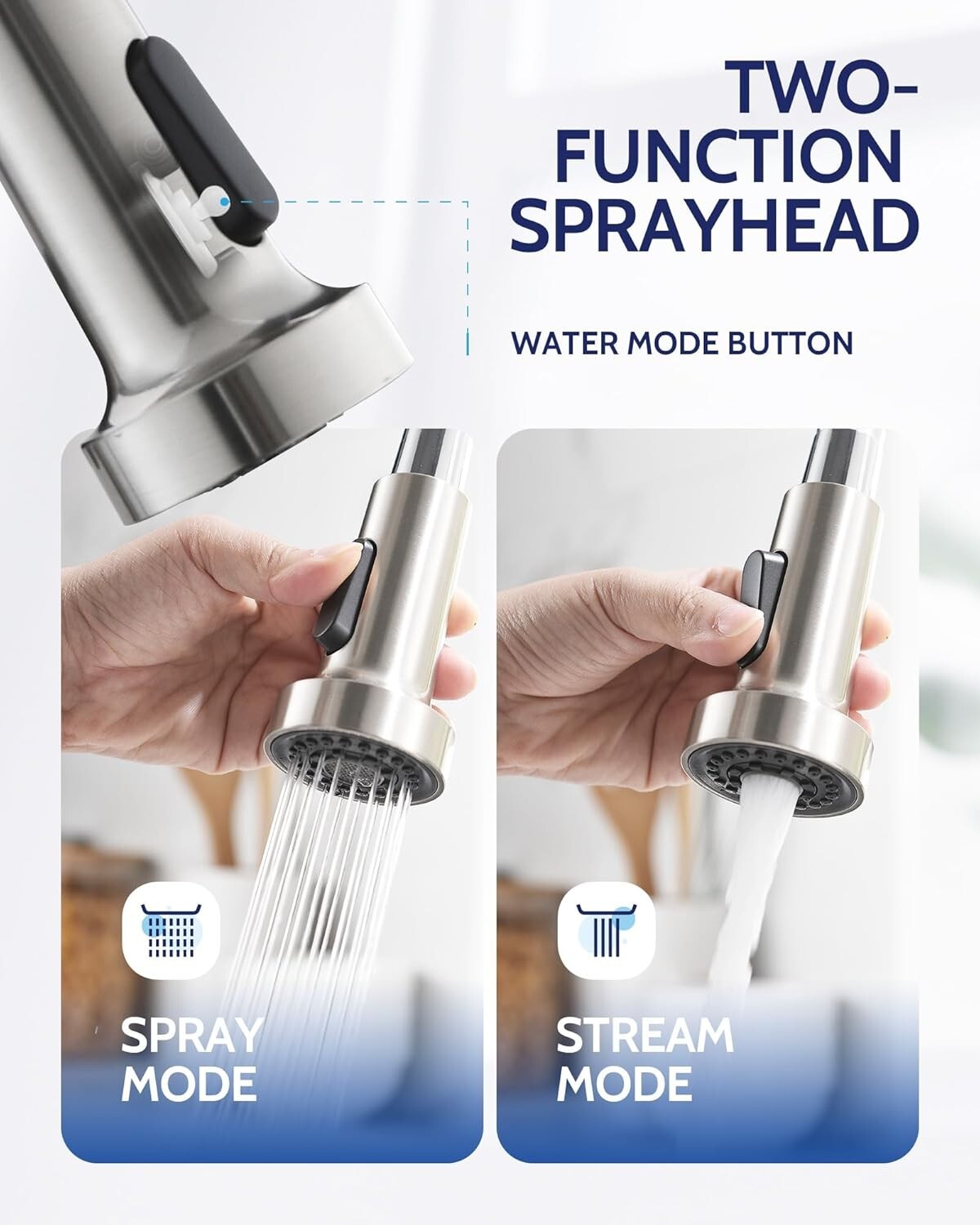 TWO-FUNCTION SPRAYHEAD

WATER MODE BUTTON

SPRAY MODE

STREAM MODE