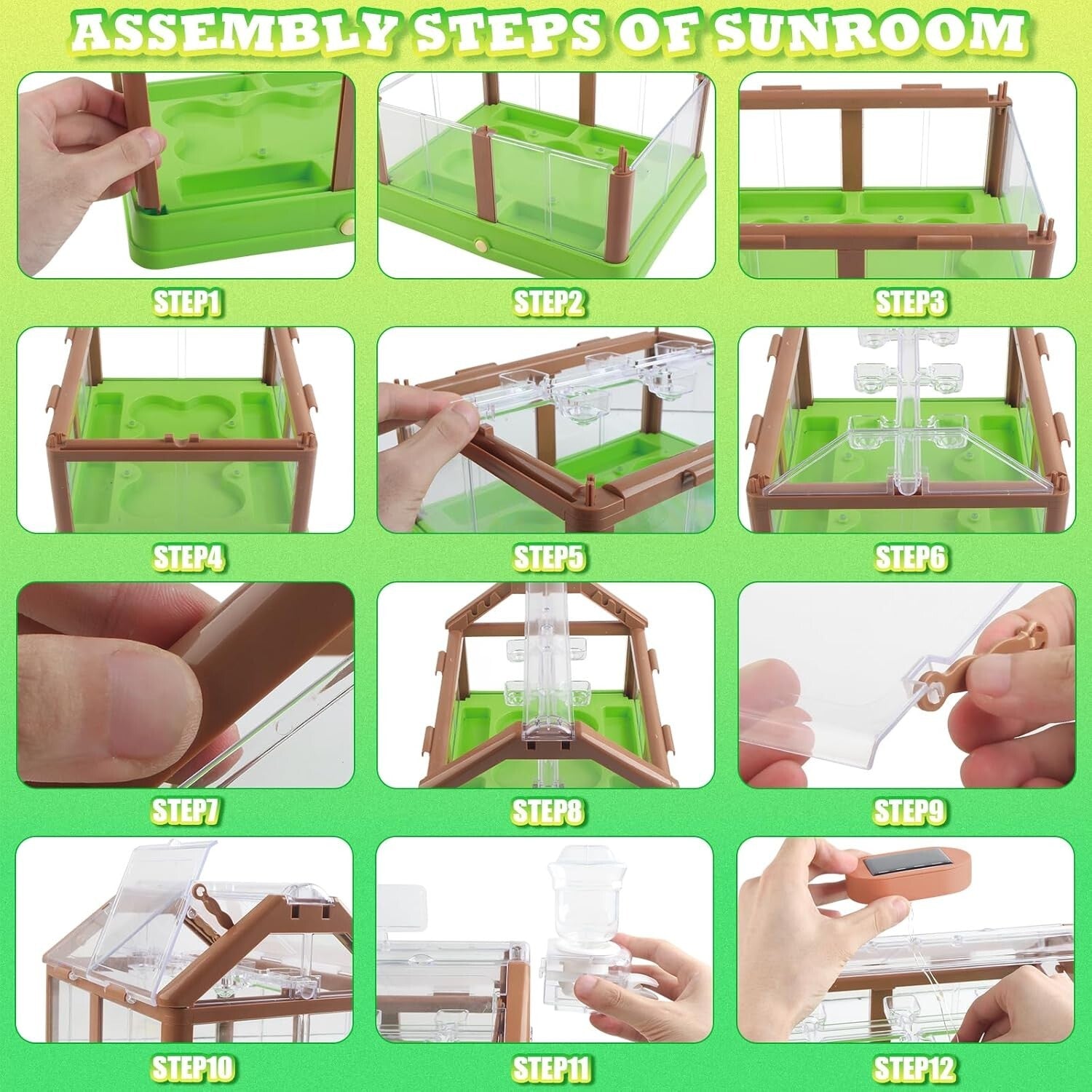 ASSEMBLY STEPS OF SUNROOM

STEP1

STEP2

STEP3

STEP4

STEP5

STEP6

STEP7

STEP8

STEP9

STEP10

STEP11

STEP12