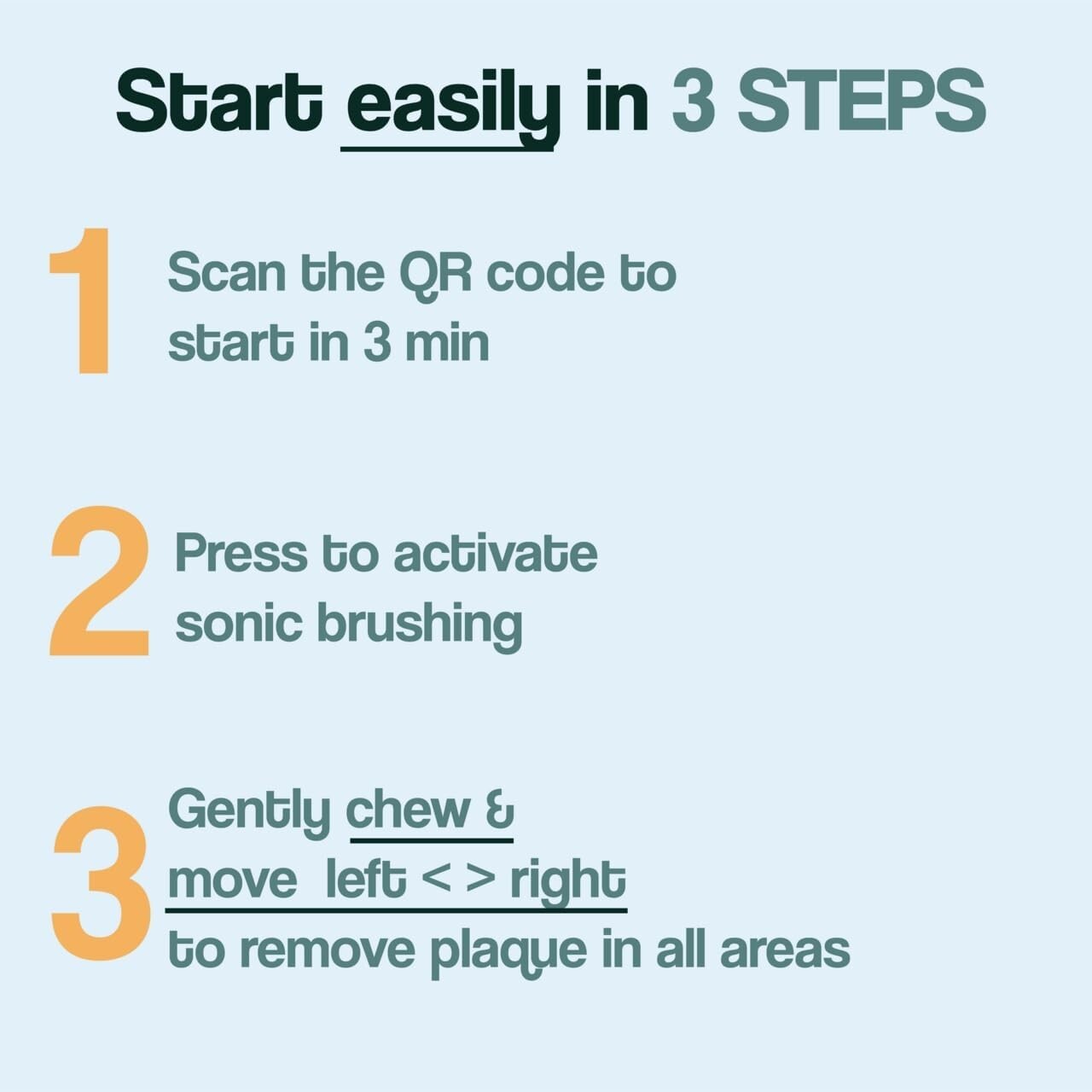 Start easily in 3 STEPS

1 Scan the QR code to start in 3 min

2 Press to activate sonic brushing

3 Gently chew & move left < > right to remove plaque in all areas