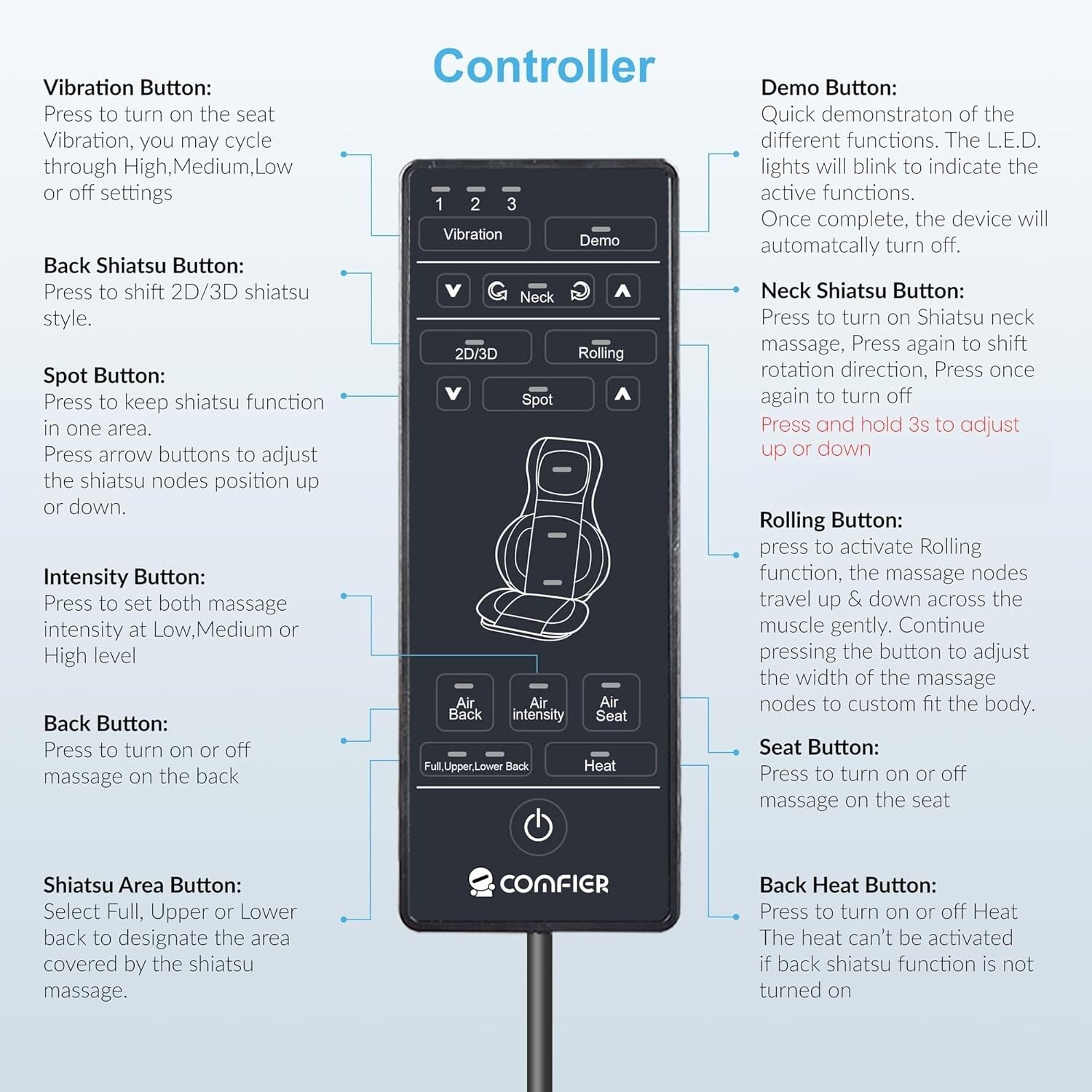 Controller

Vibration Button:
Press to turn on the seat Vibration, you may cycle through High,Medium,Low or off settings

Back Shiatsu Button:
Press to shift 2D/3D shiatsu style.

Spot Button:
Press to keep shiatsu function in one area.
Press arrow buttons to adjust the shiatsu nodes position up or down.

Intensity Button:
Press to set both massage intensity at Low,Medium or High level

Back Button:
Press to turn on or off massage on the back

Shiatsu Area Button:
Select Full, Upper or Lower back to designate the area covered by the shiatsu massage.

1 2 3
Vibration
Demo
Neck
2D/3D
Rolling
Spot
Air Back
Air intensity
Air Seat
Full,Upper,Lower Back
Heat
COMFIER

Demo Button:
Quick demonstraton of the different functions. The L.E.D. lights will blink to indicate the active functions.
Once complete, the device will automatcally turn off.

Neck Shiatsu Button:
Press to turn on Shiatsu neck massage, Press again to shift rotation direction, Press once again to turn off
Press and hold 3s to adjust up or down

Rolling Button:
press to activate Rolling function, the massage nodes travel up & down across the muscle gently. Continue pressing the button to adjust the width of the massage nodes to custom fit the body.

Seat Button:
Press to turn on or off massage on the seat

Back Heat Button:
Press to turn on or off Heat The heat can't be activated if back shiatsu function is not turned on