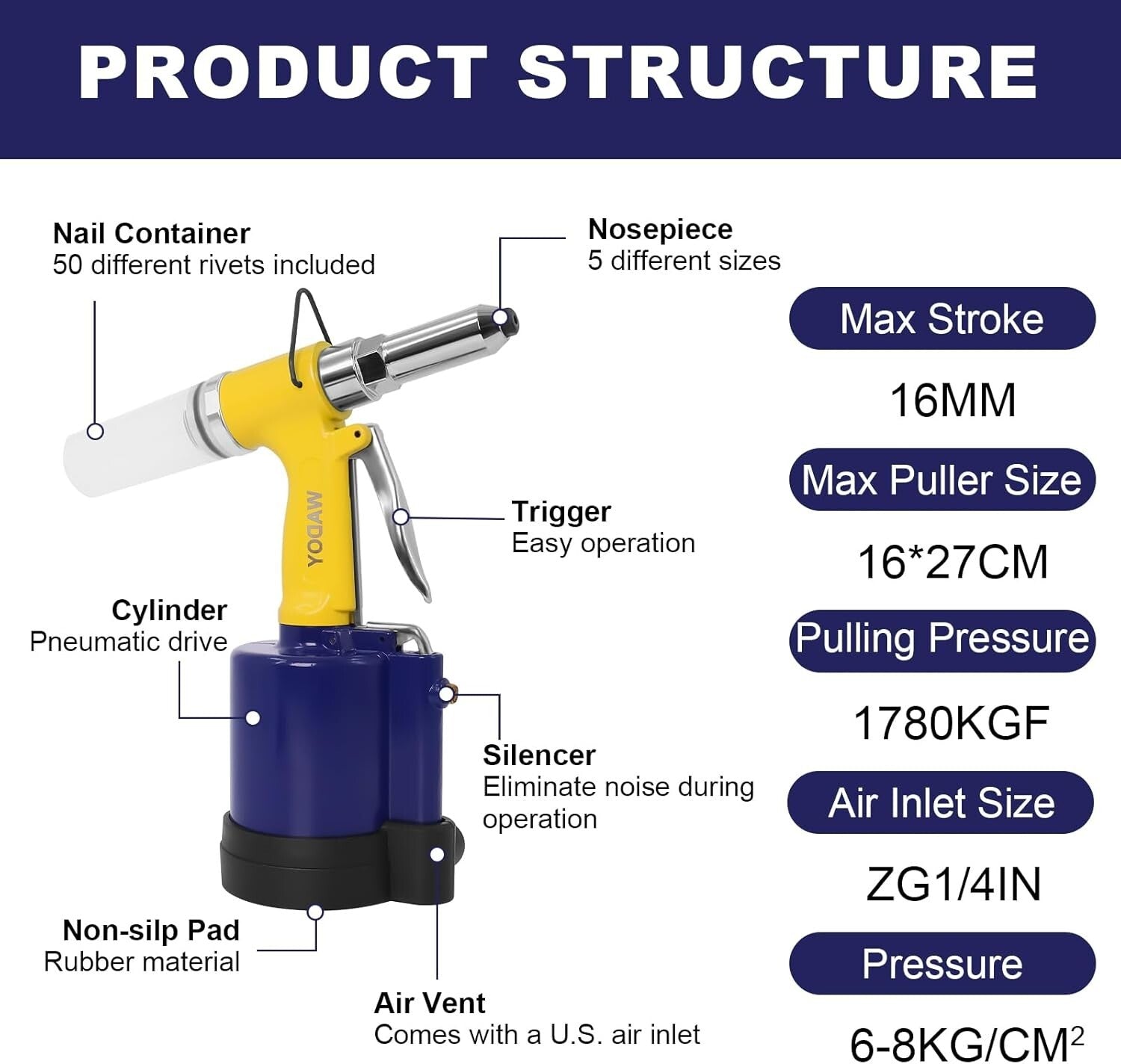 PRODUCT STRUCTURE

Nail Container
50 different rivets included

Nosepiece
5 different sizes

YODAW

Trigger
Easy operation

Cylinder
Pneumatic drive

Silencer
Eliminate noise during operation

Non-silp Pad
Rubber material

Air Vent
Comes with a U.S. air inlet

Max Stroke
16MM

Max Puller Size
16*27CM

Pulling Pressure
1780KGF

Air Inlet Size
ZG1/4IN

Pressure
6-8KG/CM$^2$