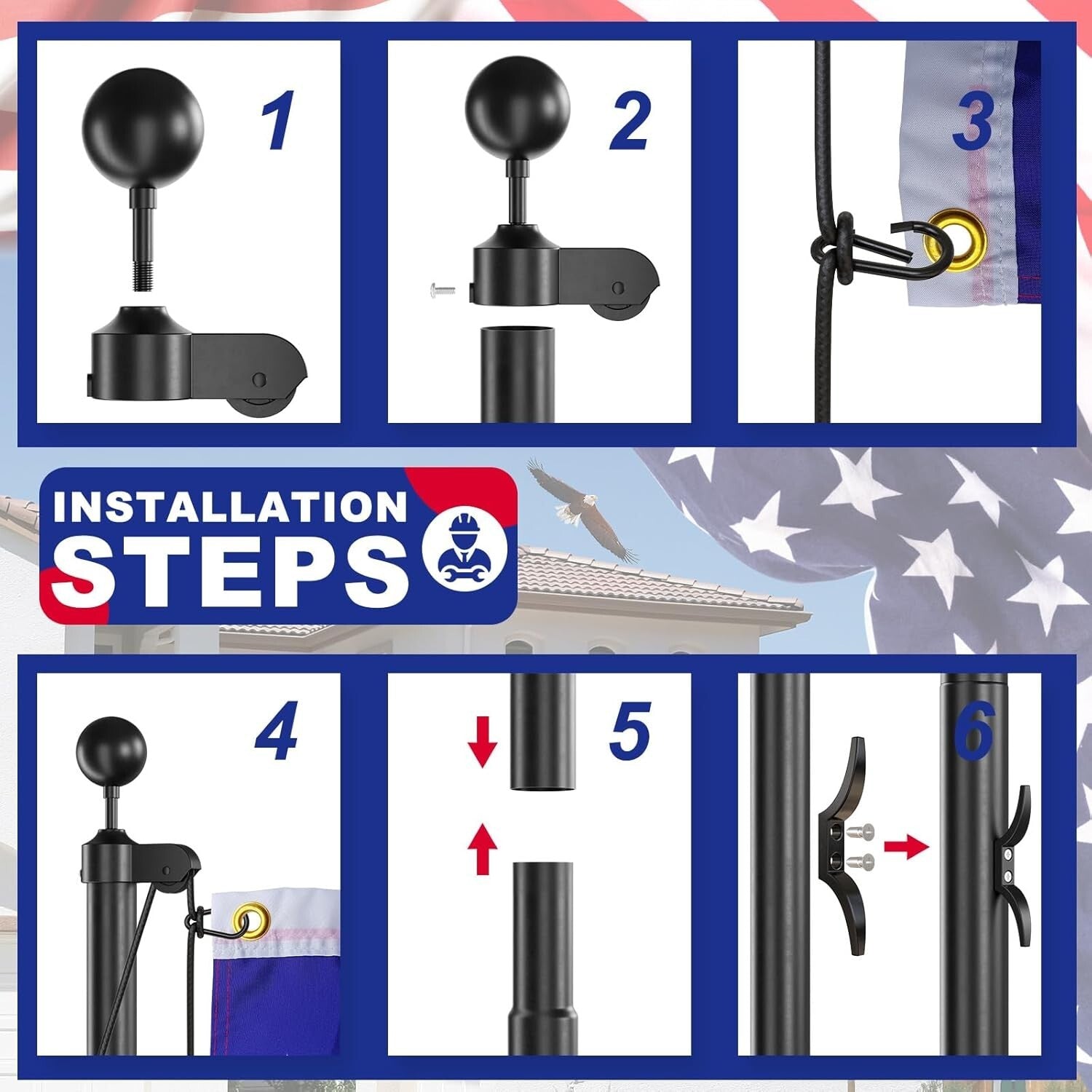 1

2

3

INSTALLATION STEPS

4

5

6