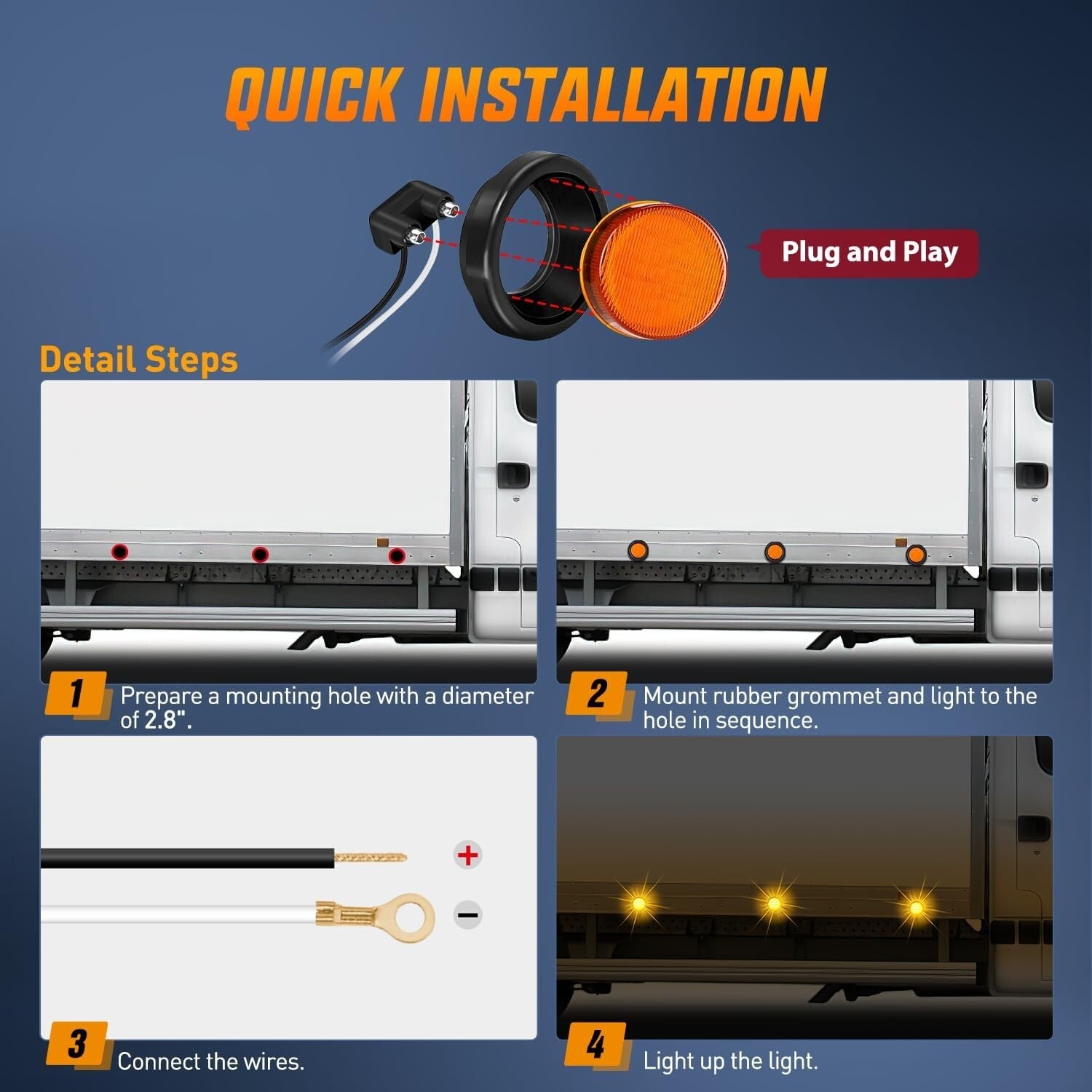 QUICK INSTALLATION

Plug and Play

Detail Steps

1 Prepare a mounting hole with a diameter of 2.8".

2 Mount rubber grommet and light to the hole in sequence.

+

−

3 Connect the wires.

4 Light up the light.