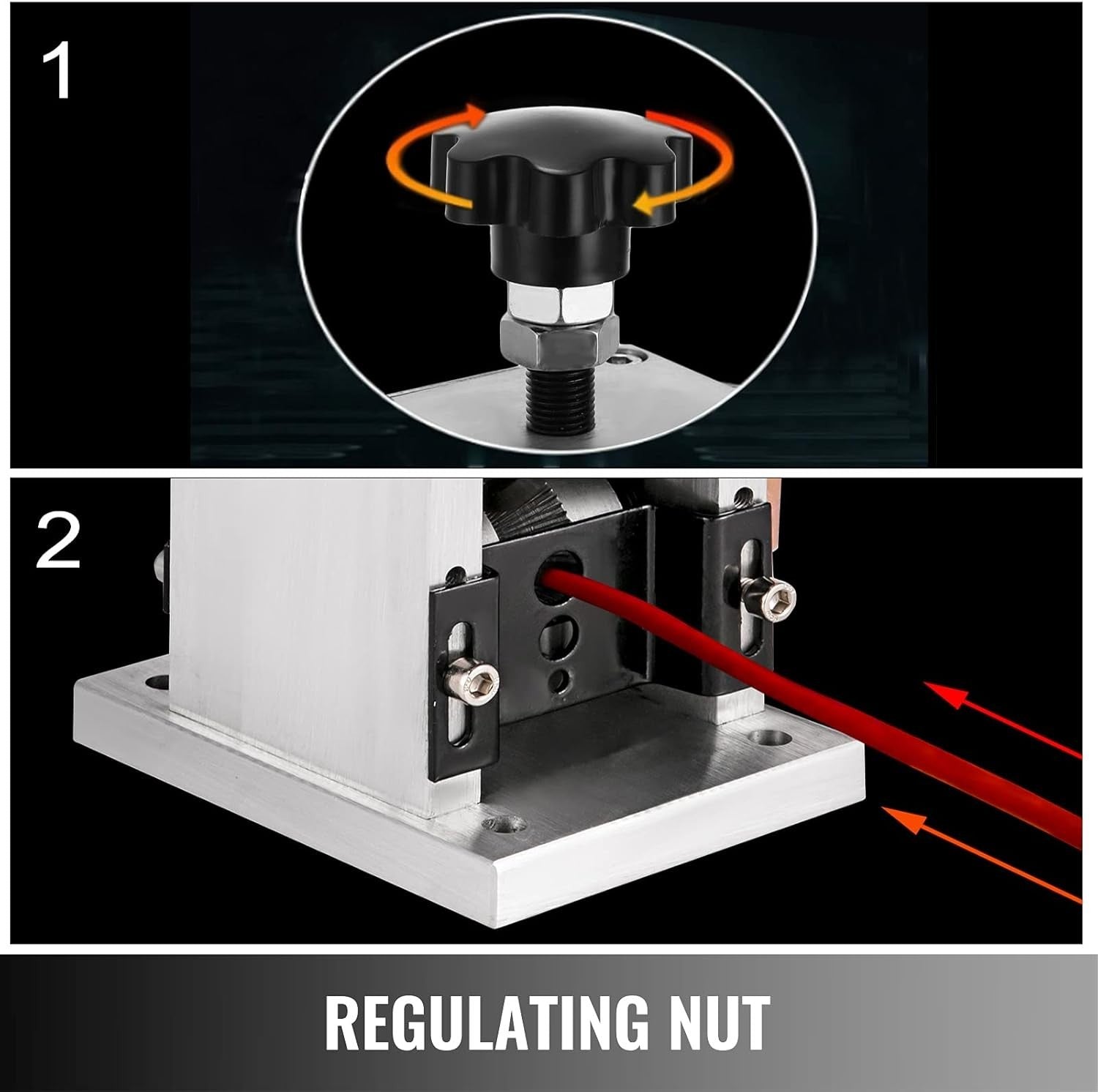 1

2

REGULATING NUT