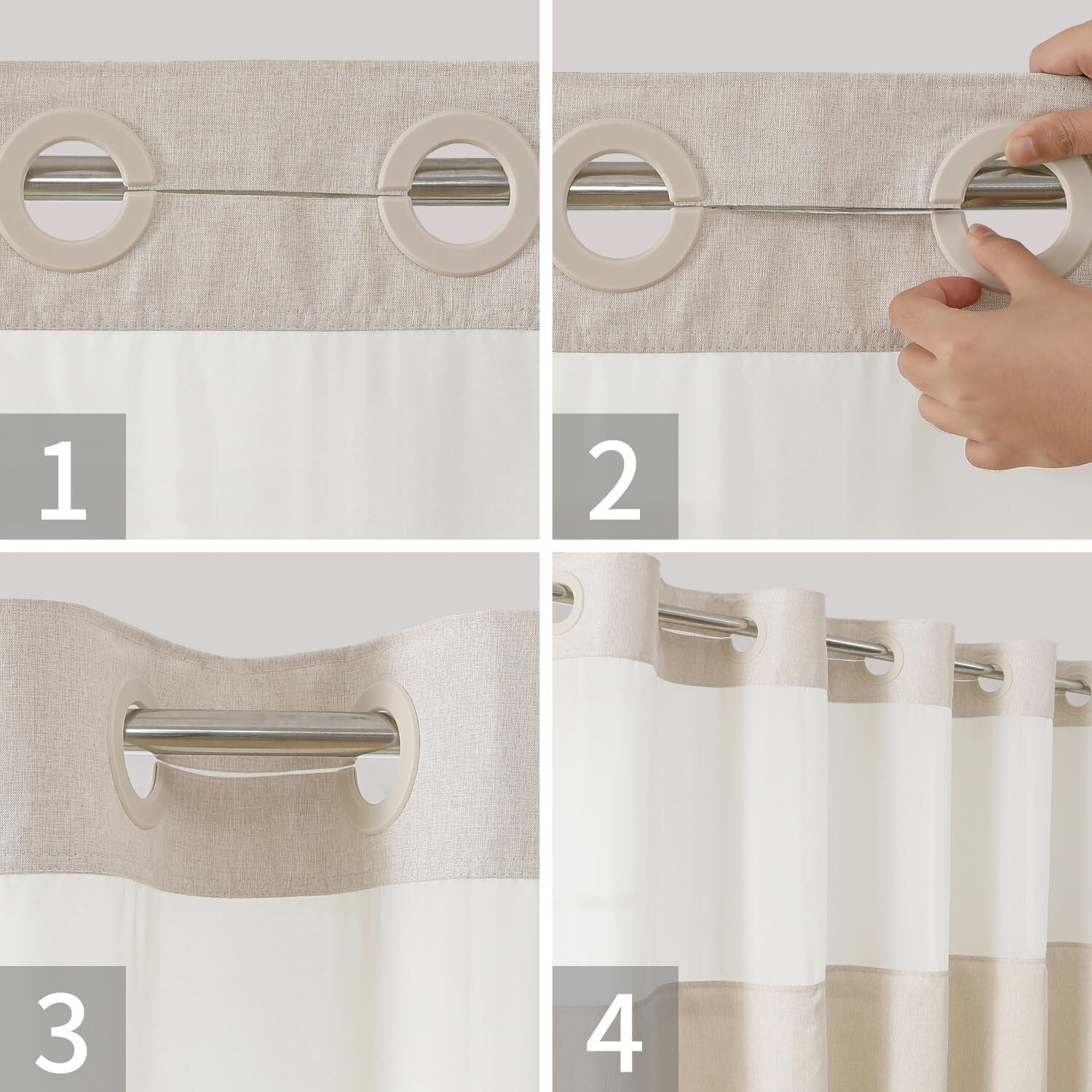 1

2

3

4