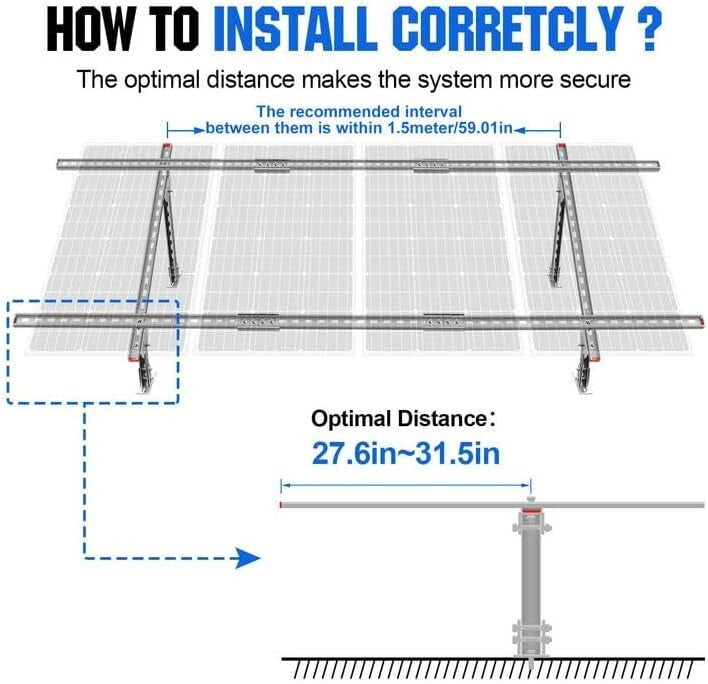 HOW TO INSTALL CORRETCLY ?

The optimal distance makes the system more secure

The recommended interval between them is within 1.5meter/59.01in

Optimal Distance:
27.6in~31.5in