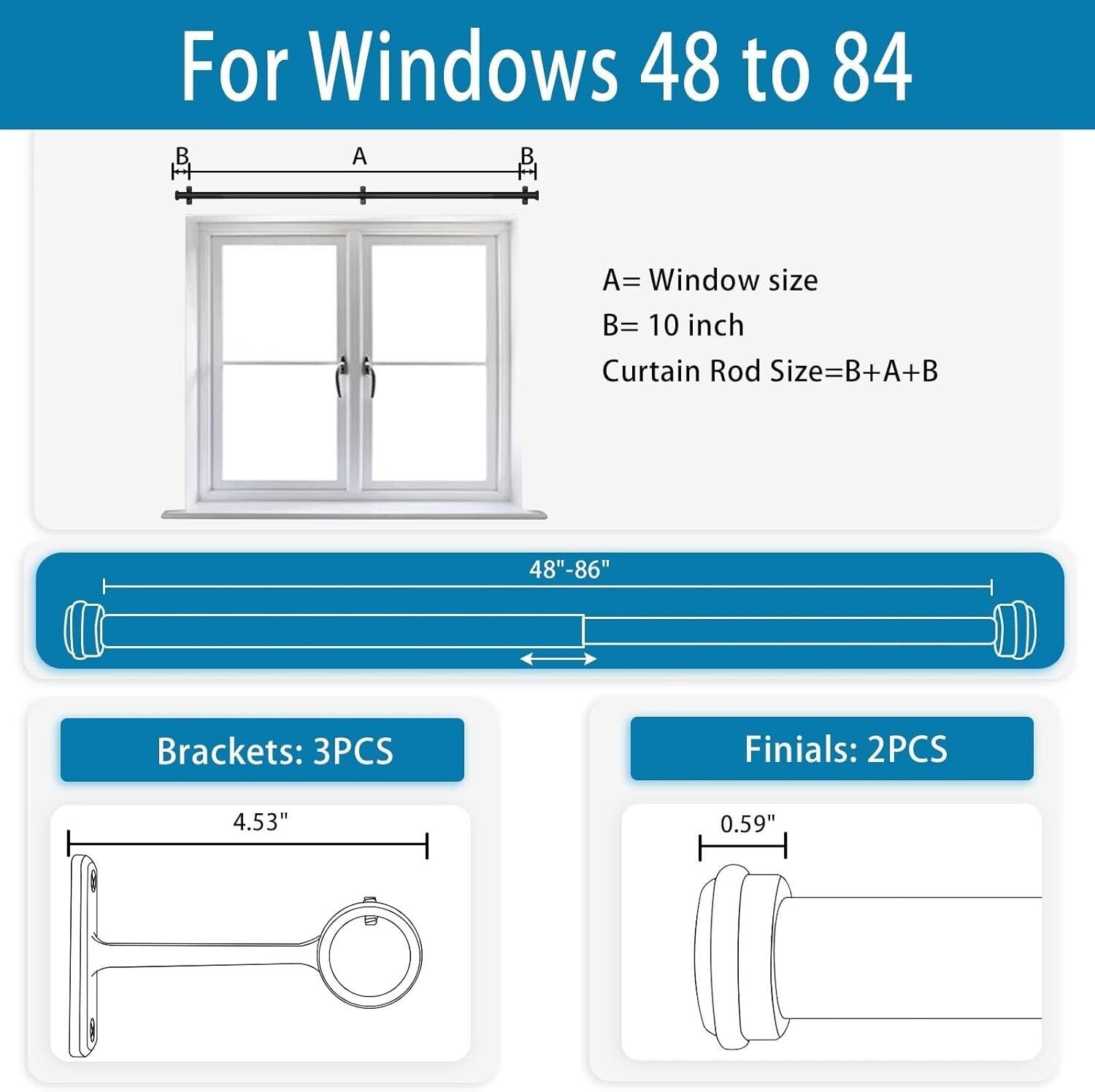 For Windows 48 to 84

B A B

A= Window size
B= 10 inch
Curtain Rod Size=B+A+B

48"-86"

Brackets: 3PCS

4.53"

Finials: 2PCS

0.59"