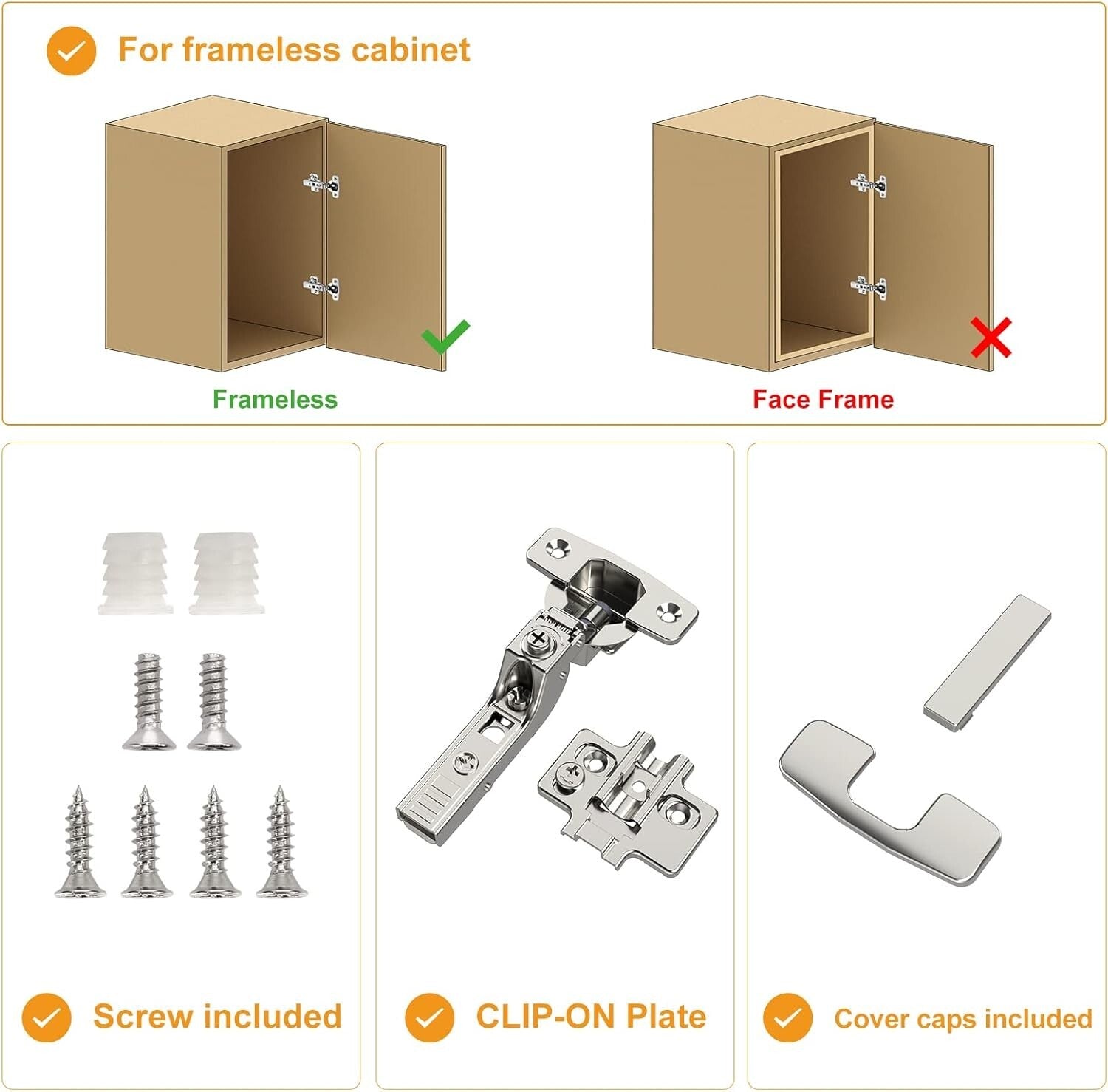 For frameless cabinet

Frameless

Face Frame

Screw included

CLIP-ON Plate

Cover caps included