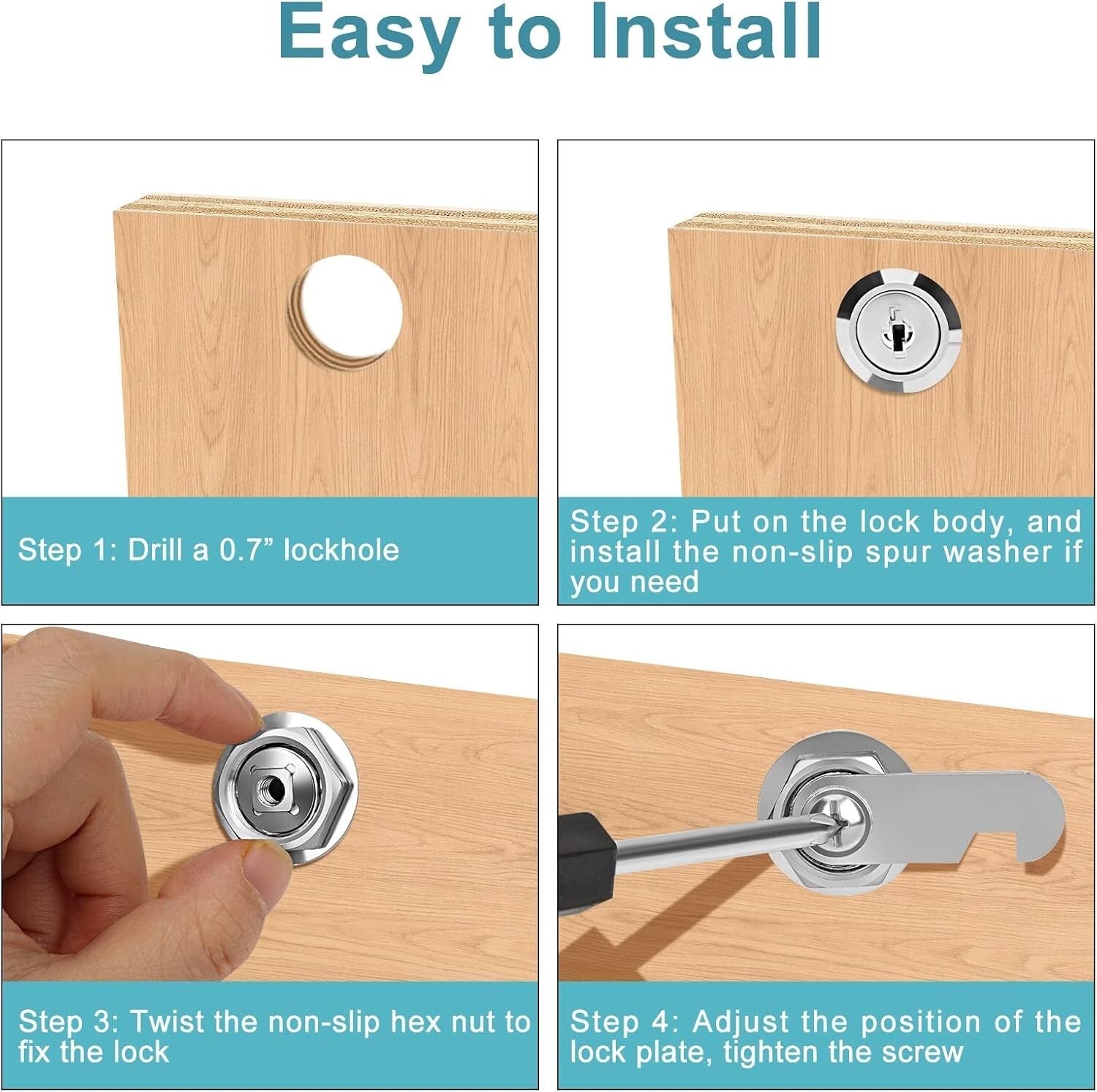 Easy to Install

Step 1: Drill a 0.7” lockhole

Step 2: Put on the lock body, and install the non-slip spur washer if you need

Step 3: Twist the non-slip hex nut to fix the lock

Step 4: Adjust the position of the lock plate, tighten the screw