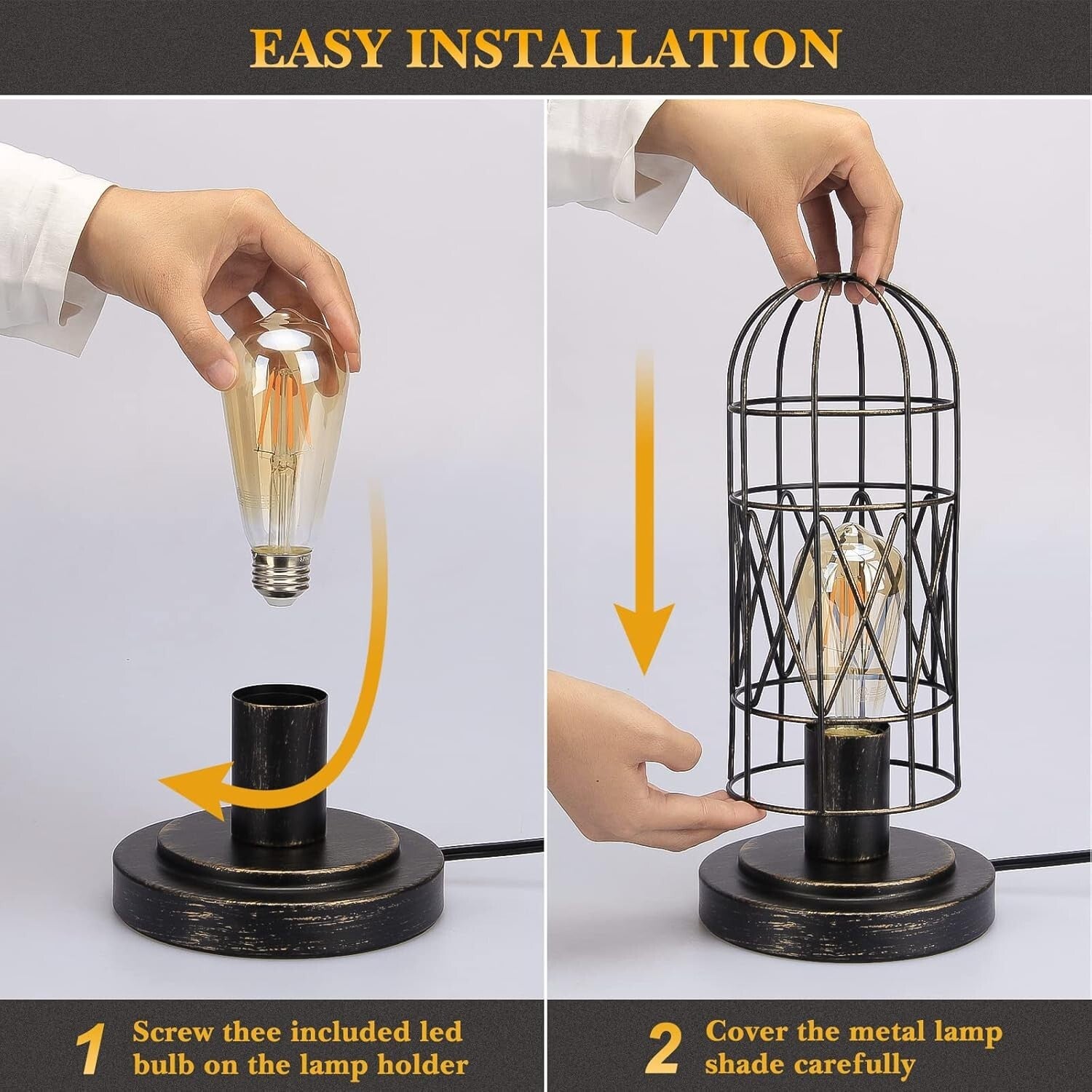 EASY INSTALLATION

1 Screw thee included led bulb on the lamp holder

2 Cover the metal lamp shade carefully