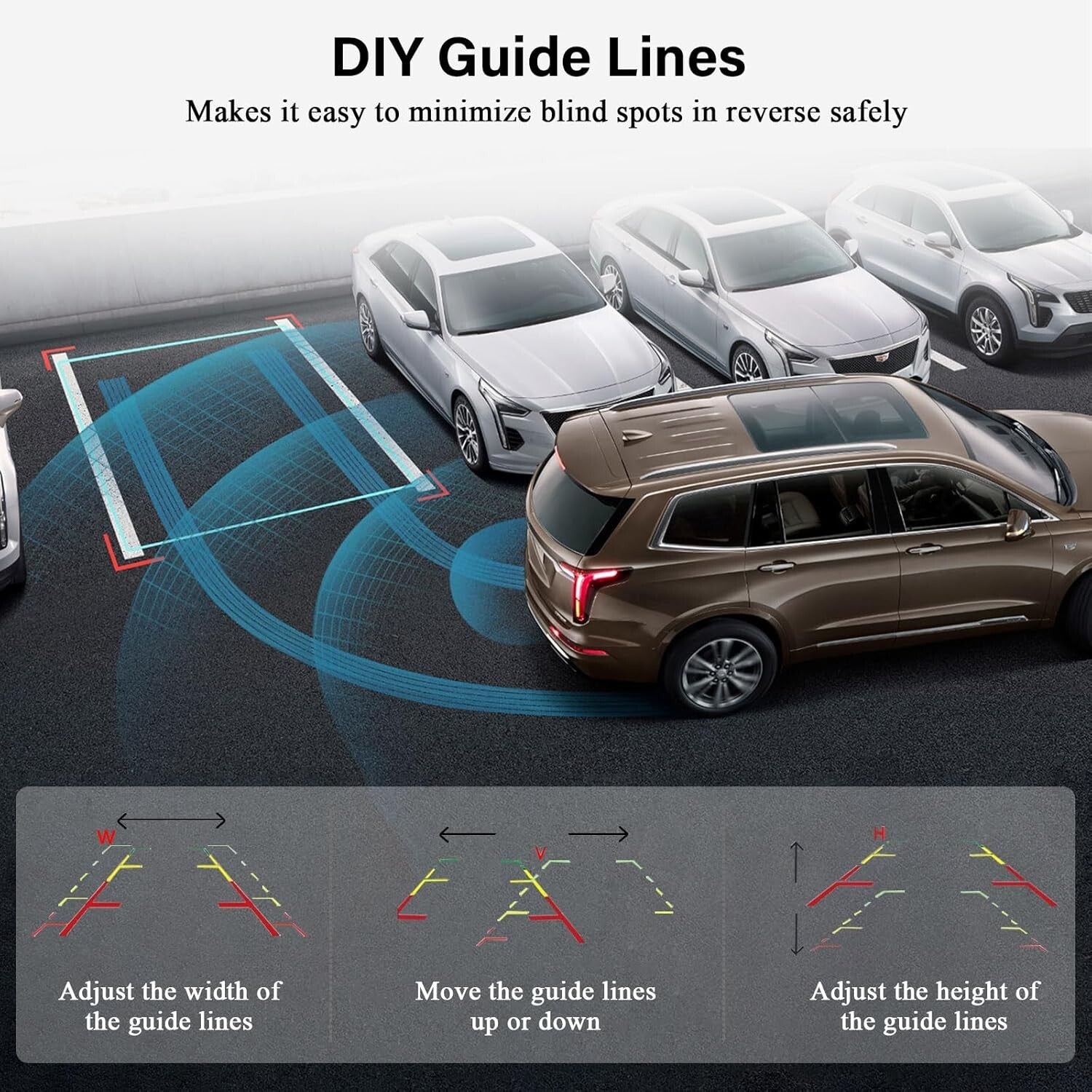 DIY Guide Lines

Makes it easy to minimize blind spots in reverse safely

W

Adjust the width of the guide lines

V

Move the guide lines up or down

H

Adjust the height of the guide lines