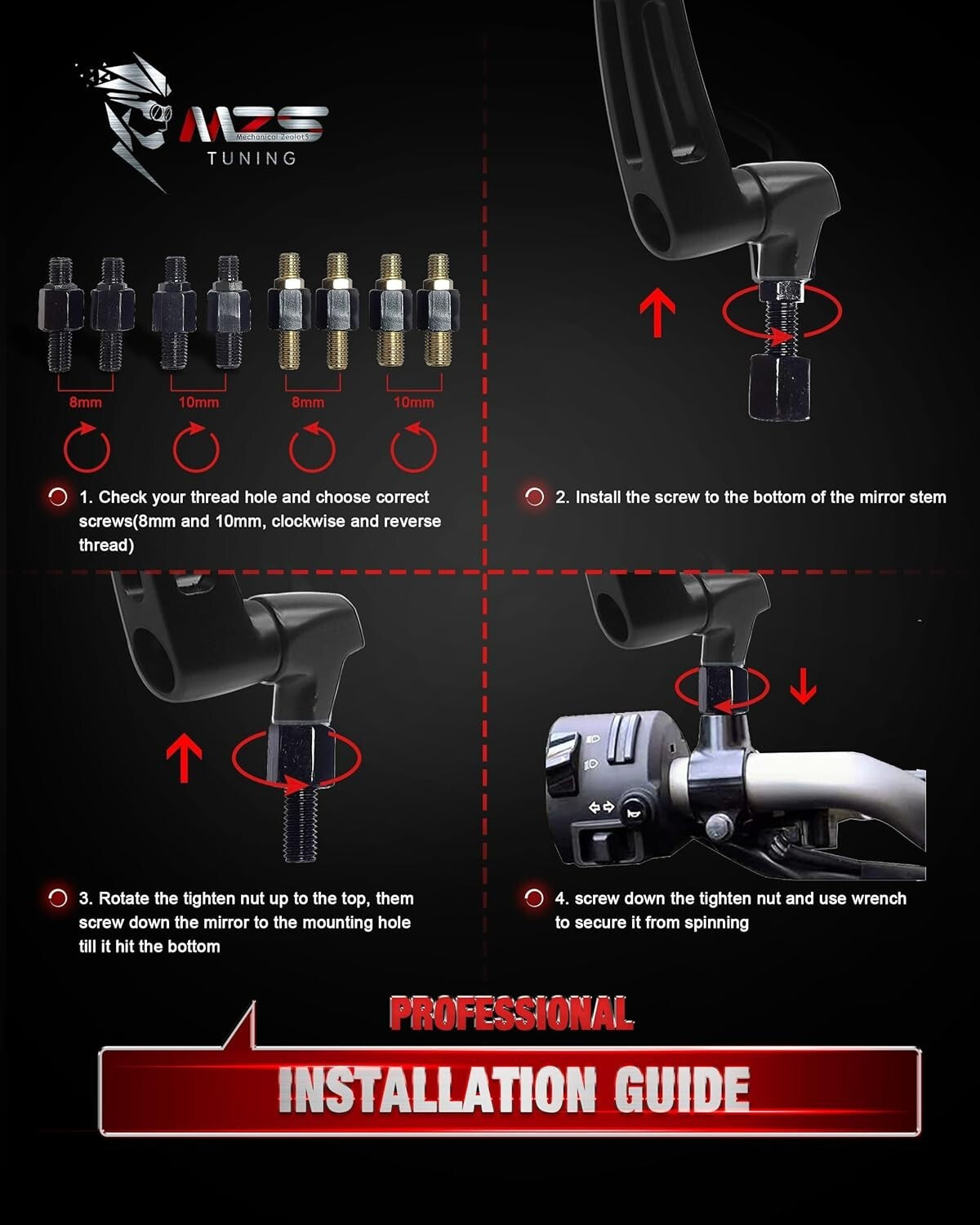 MZS
Mechanical ZealotS
TUNING

8mm 10mm 8mm 10mm

1. Check your thread hole and choose correct screws(8mm and 10mm, clockwise and reverse thread)

2. Install the screw to the bottom of the mirror stem

3. Rotate the tighten nut up to the top, them screw down the mirror to the mounting hole till it hit the bottom

4. screw down the tighten nut and use wrench to secure it from spinning

PROFESSIONAL
INSTALLATION GUIDE