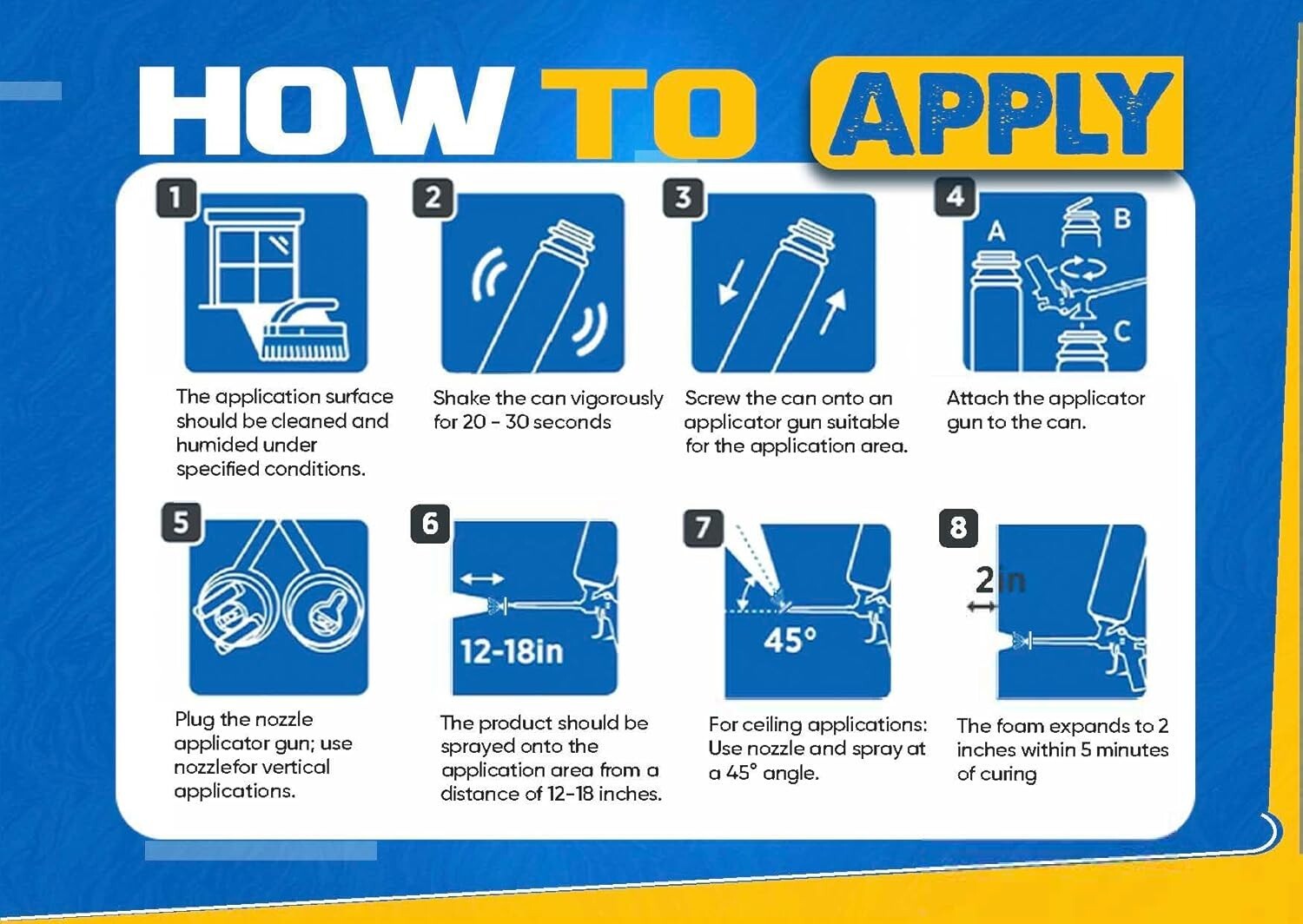 HOW TO APPLY

1

The application surface should be cleaned and humided under specified conditions.

2

Shake the can vigorously for 20 - 30 seconds

3

Screw the can onto an applicator gun suitable for the application area.

4

A B C

Attach the applicator gun to the can.

5

Plug the nozzle applicator gun; use nozzlefor vertical applications.

6

12-18in

The product should be sprayed onto the application area from a distance of 12-18 inches.

7

45°

For ceiling applications: Use nozzle and spray at a 45° angle.

8

2in

The foam expands to 2 inches within 5 minutes of curing