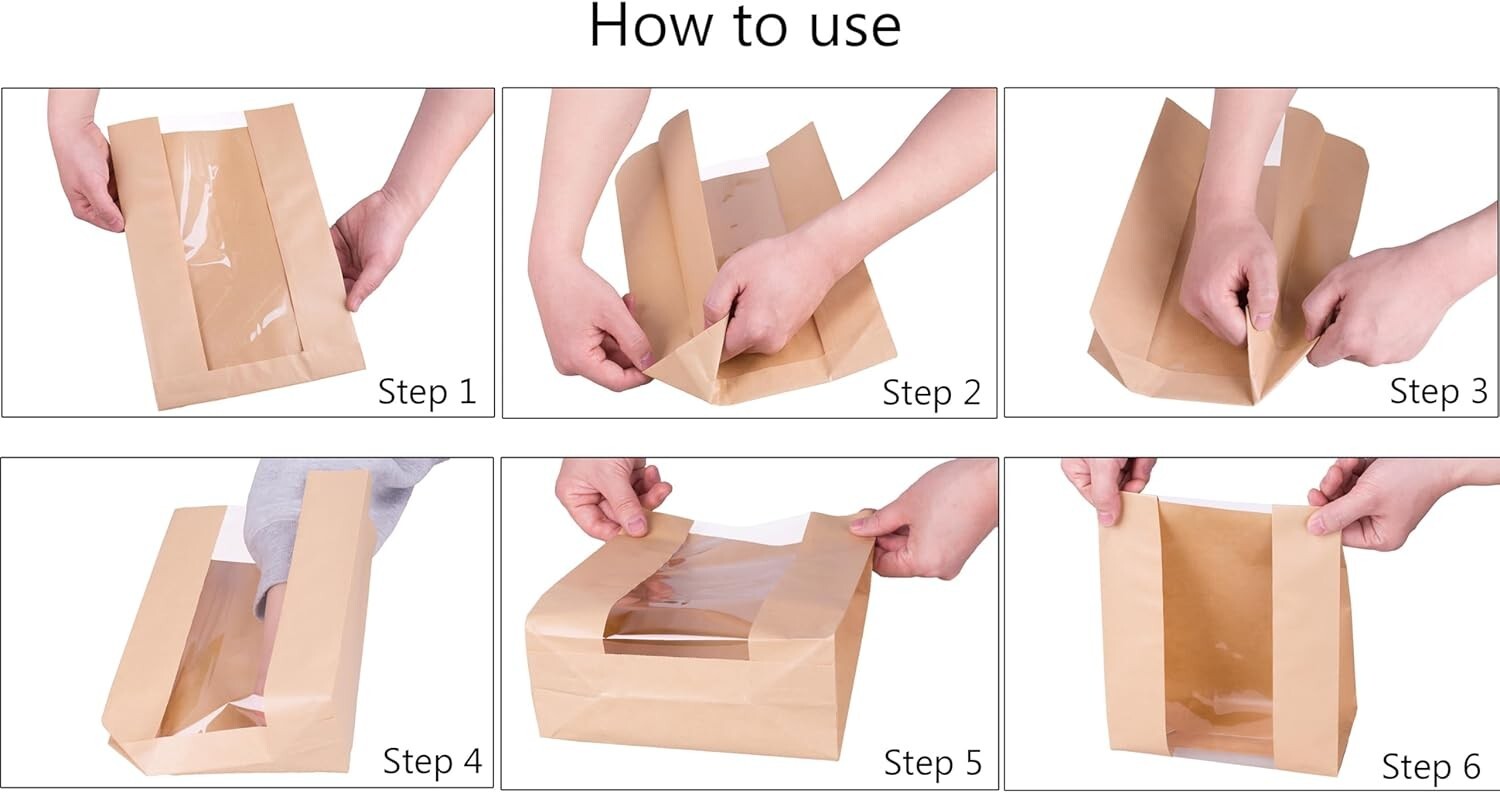 How to use

Step 1

Step 2

Step 3

Step 4

Step 5

Step 6