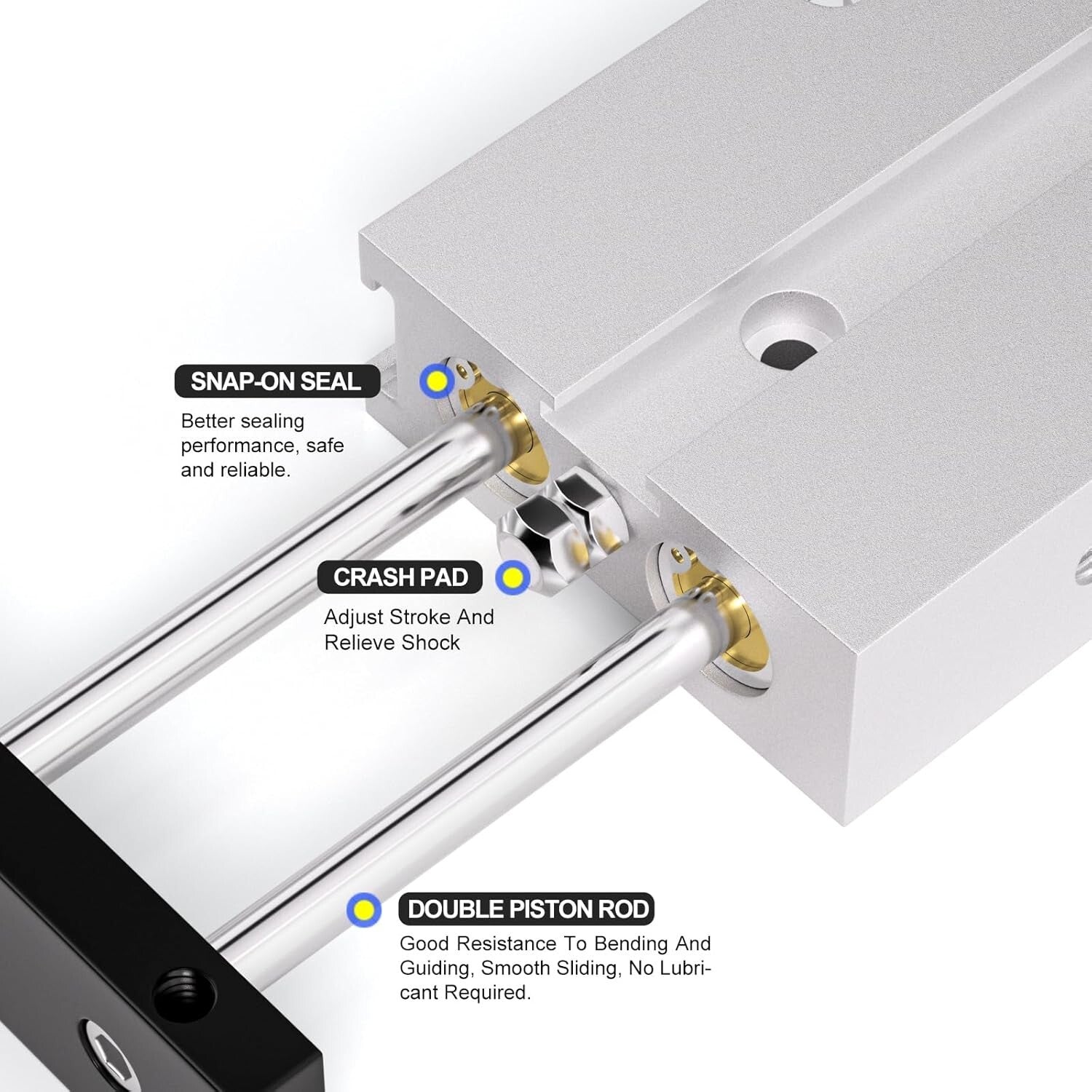 SNAP-ON SEAL
Better sealing performance, safe and reliable.

CRASH PAD
Adjust Stroke And Relieve Shock

DOUBLE PISTON ROD
Good Resistance To Bending And Guiding, Smooth Sliding, No Lubricant Required.