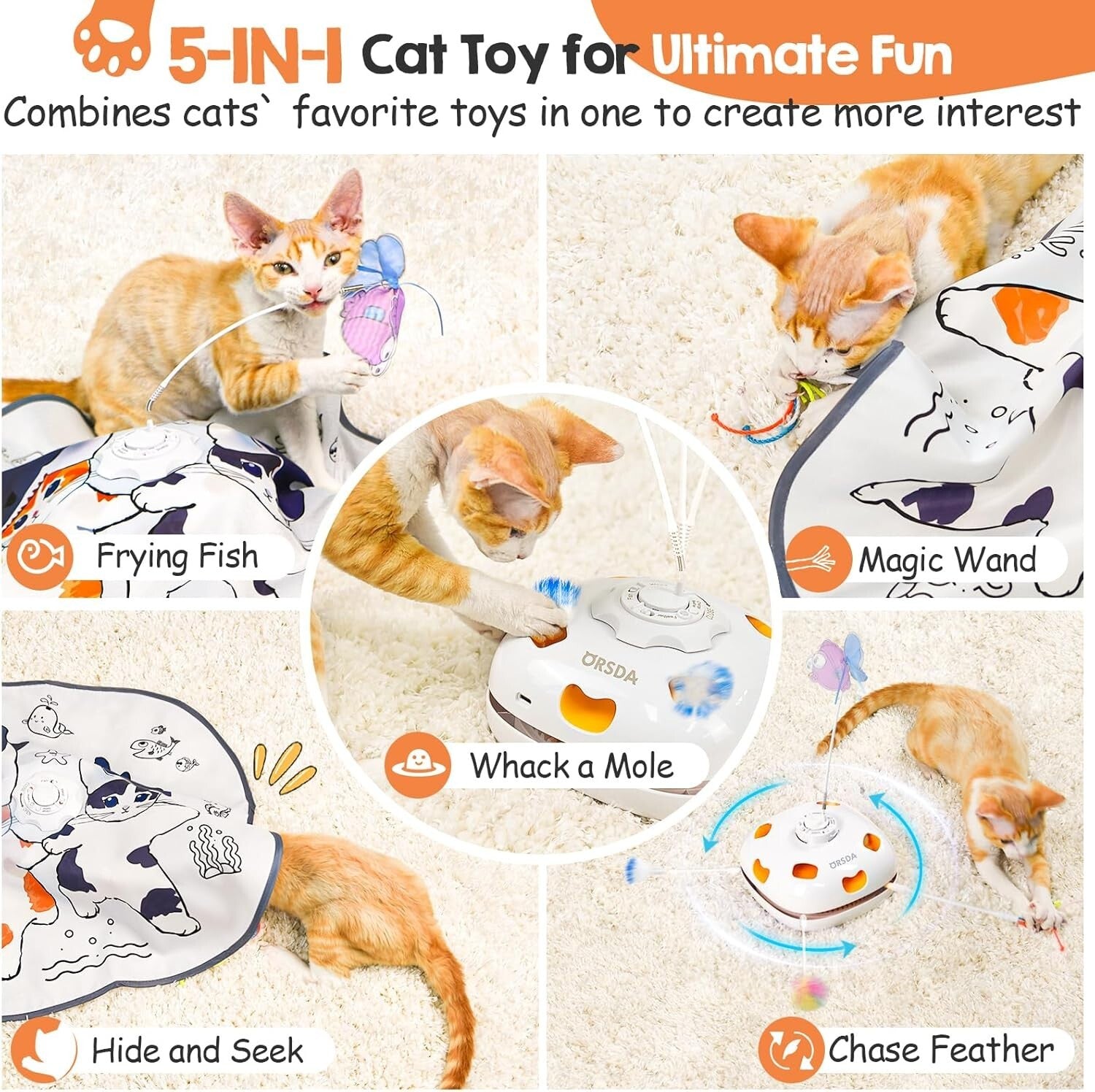 5-IN-1 Cat Toy for Ultimate Fun
Combines cats` favorite toys in one to create more interest

Frying Fish

Magic Wand

ORSDA

Whack a Mole

ORSDA

Hide and Seek

Chase Feather