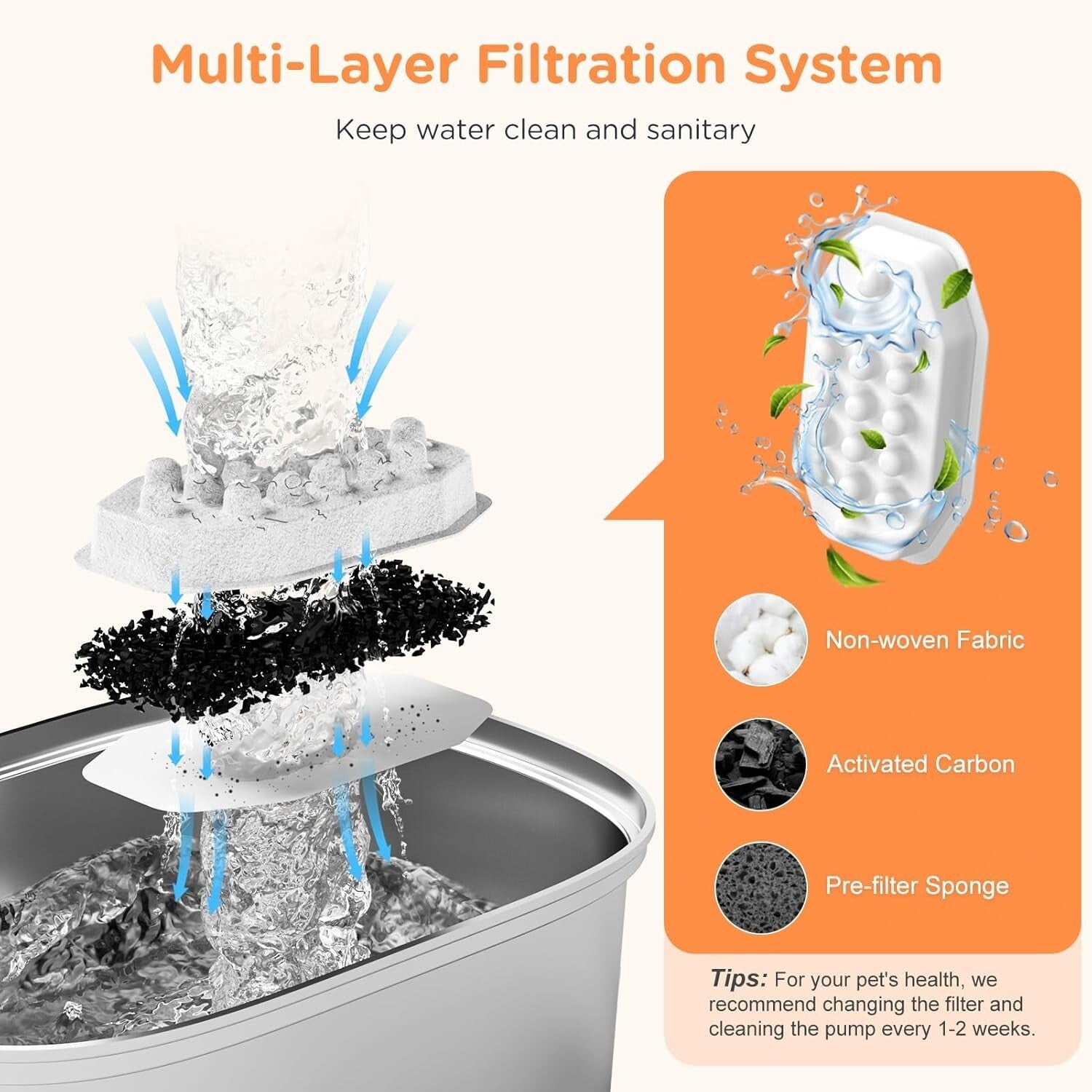 Multi-Layer Filtration System

Keep water clean and sanitary

Non-woven Fabric

Activated Carbon

Pre-filter Sponge

Tips: For your pet's health, we recommend changing the filter and cleaning the pump every 1-2 weeks.