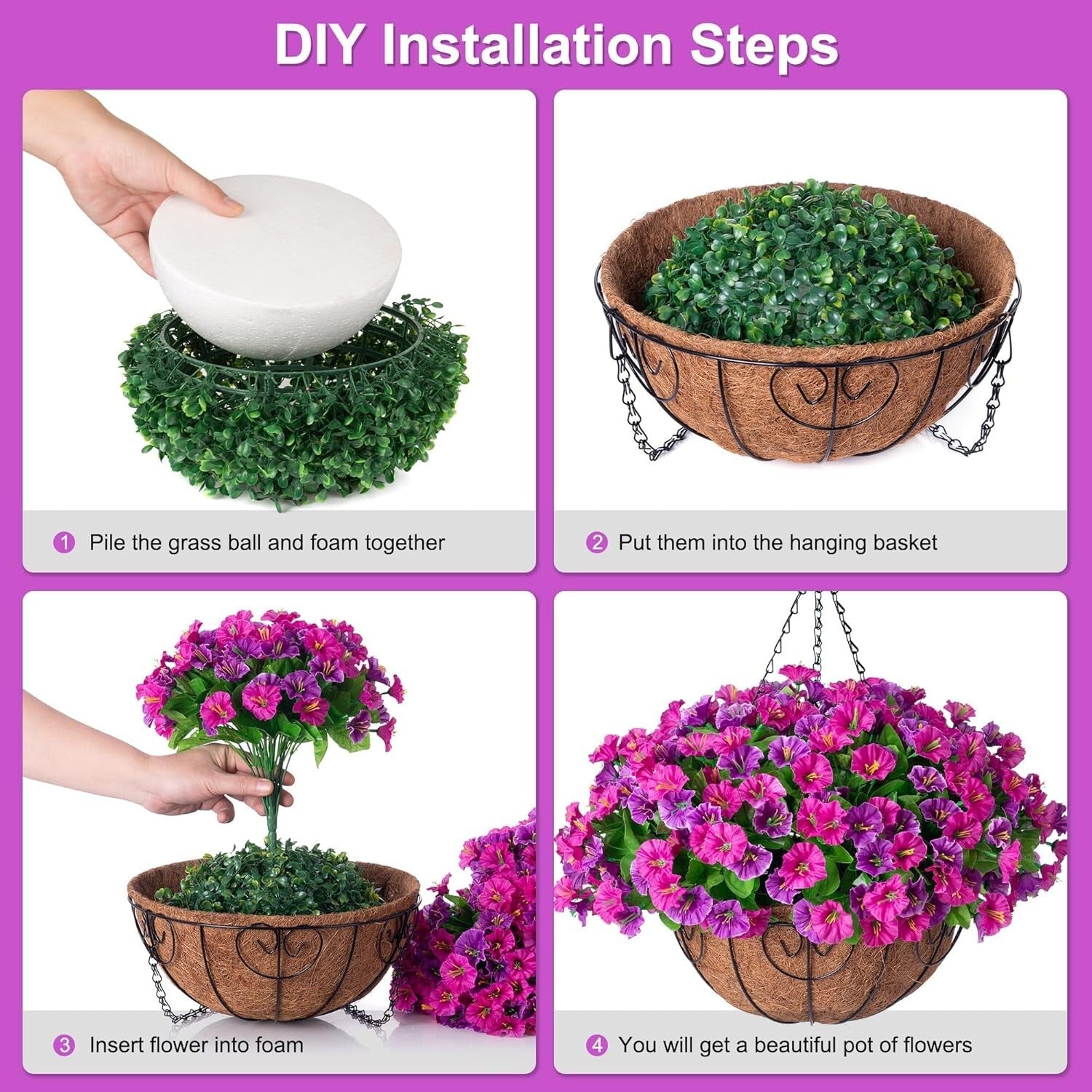 DIY Installation Steps

1 Pile the grass ball and foam together

2 Put them into the hanging basket

3 Insert flower into foam

4 You will get a beautiful pot of flowers