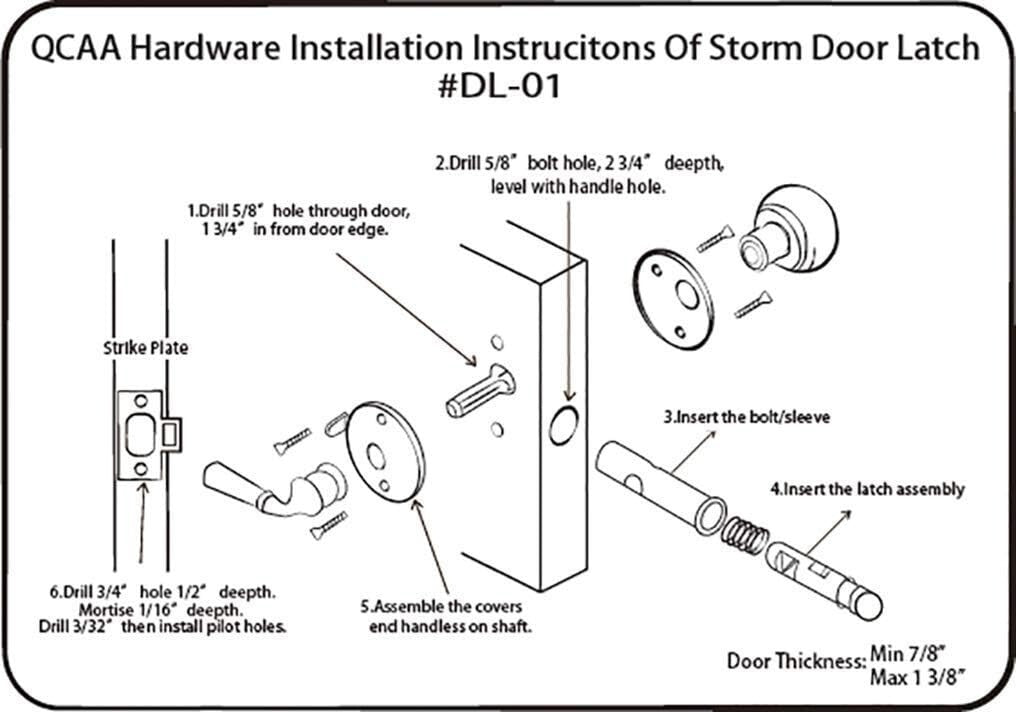 QCAA Hardware Installation Instrucitons Of Storm Door Latch
#DL-01

2.Drill 5/8" bolt hole, 2 3/4" deepth, level with handle hole.

1.Drill 5/8" hole through door, 1 3/4" in from door edge.

Strike Plate

3.Insert the bolt/sleeve

4.Insert the latch assembly

6.Drill 3/4" hole 1/2" deepth. Mortise 1/16" deepth. Drill 3/32" then install pilot holes.

5.Assemble the covers end handless on shaft.

Door Thickness: Min 7/8" Max 1 3/8"