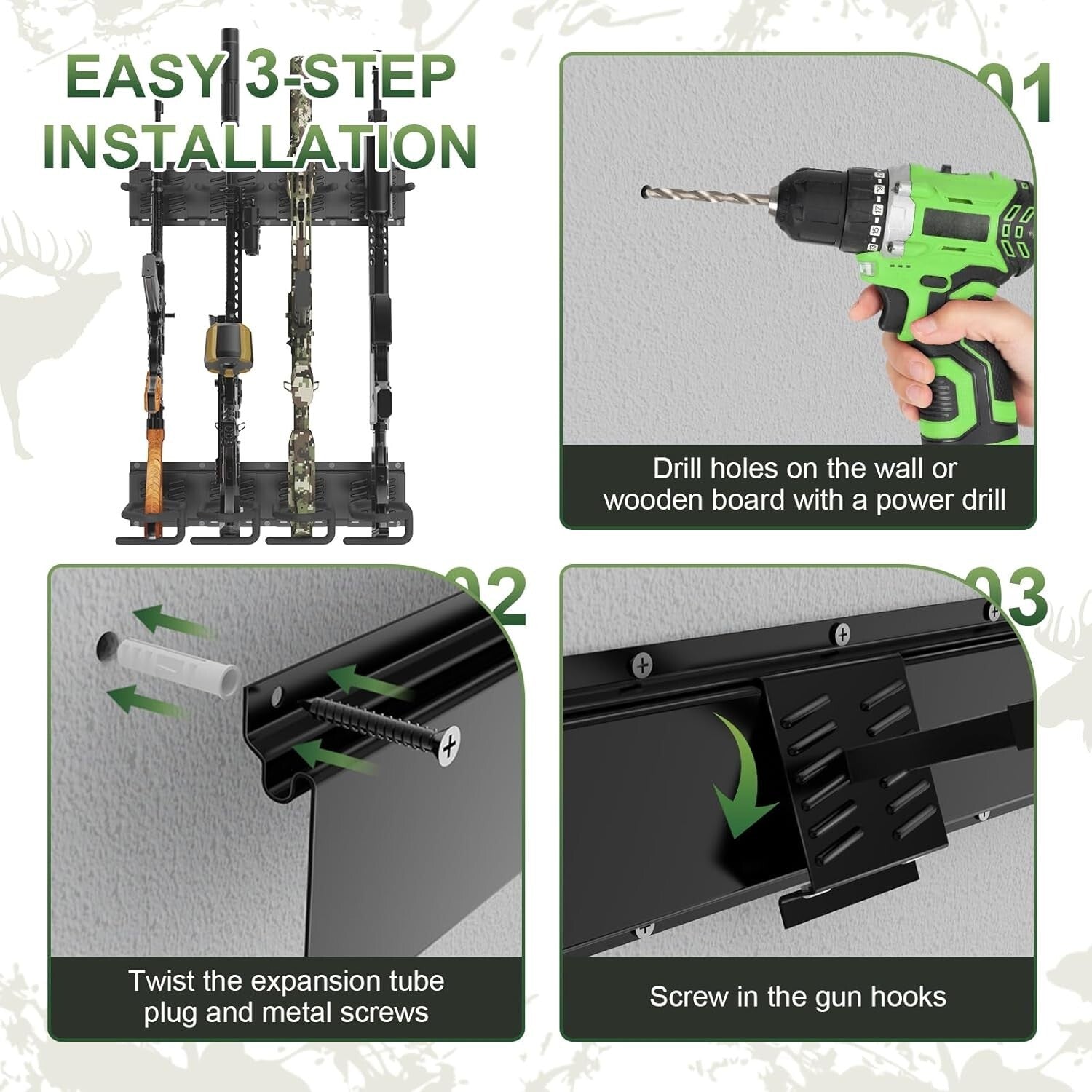 EASY 3-STEP INSTALLATION

01

Drill holes on the wall or wooden board with a power drill

02

Twist the expansion tube plug and metal screws

03

Screw in the gun hooks